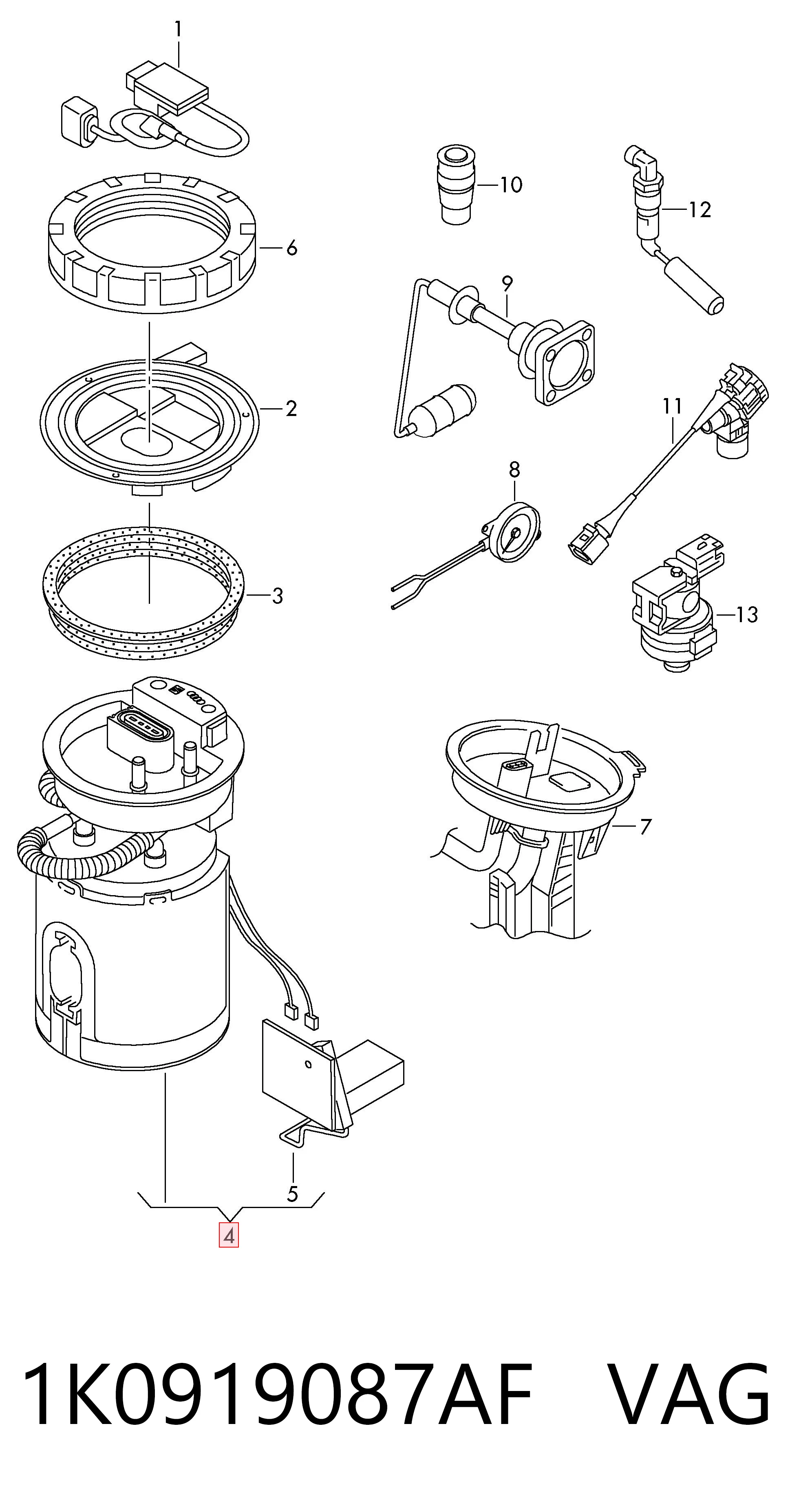 1

10

12

6

9

2

11

8

3

13

7

5

4

1K0919087AF VAG