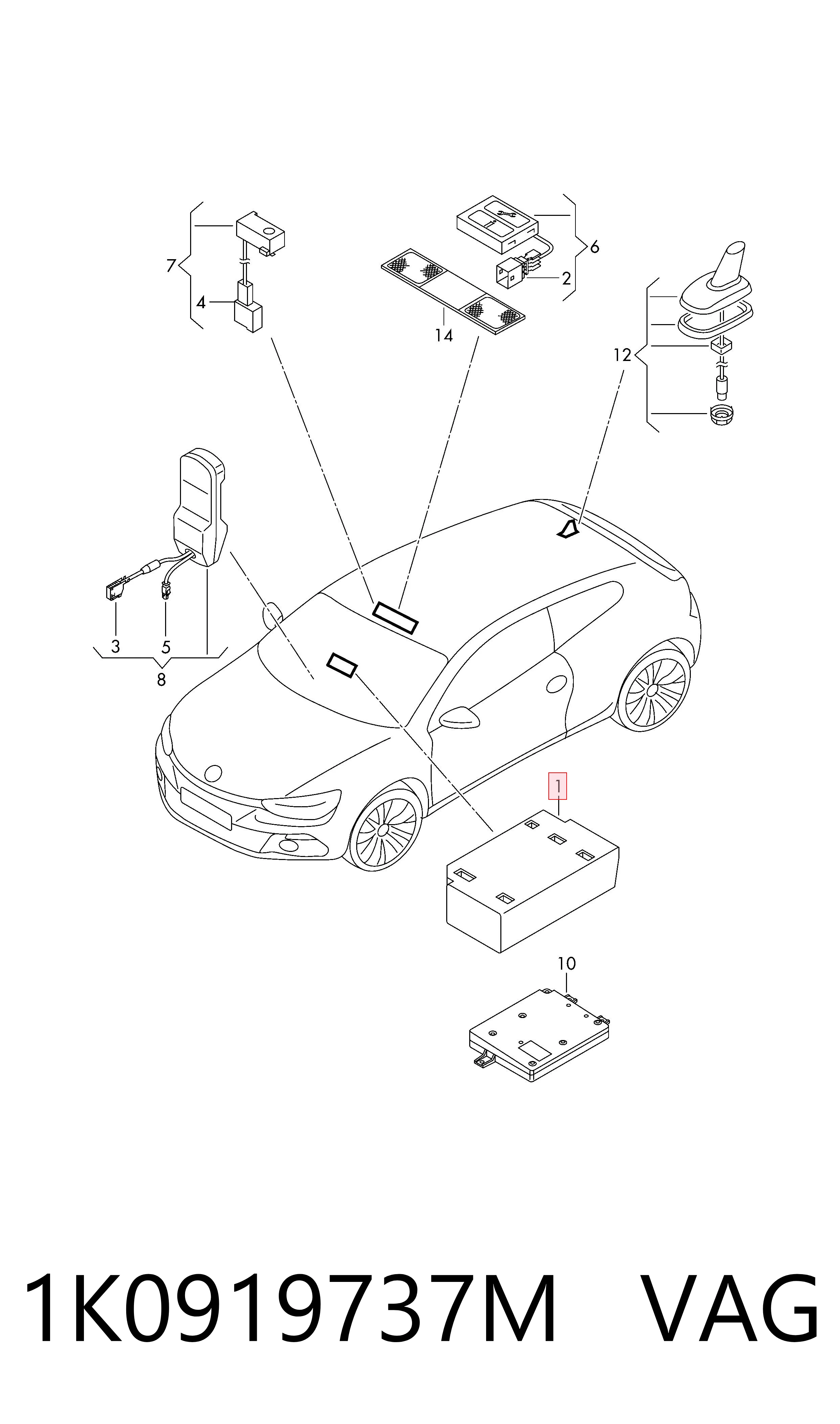 7
4
6
2
14
12
3
5
8
1
10

1K0919737M VAG