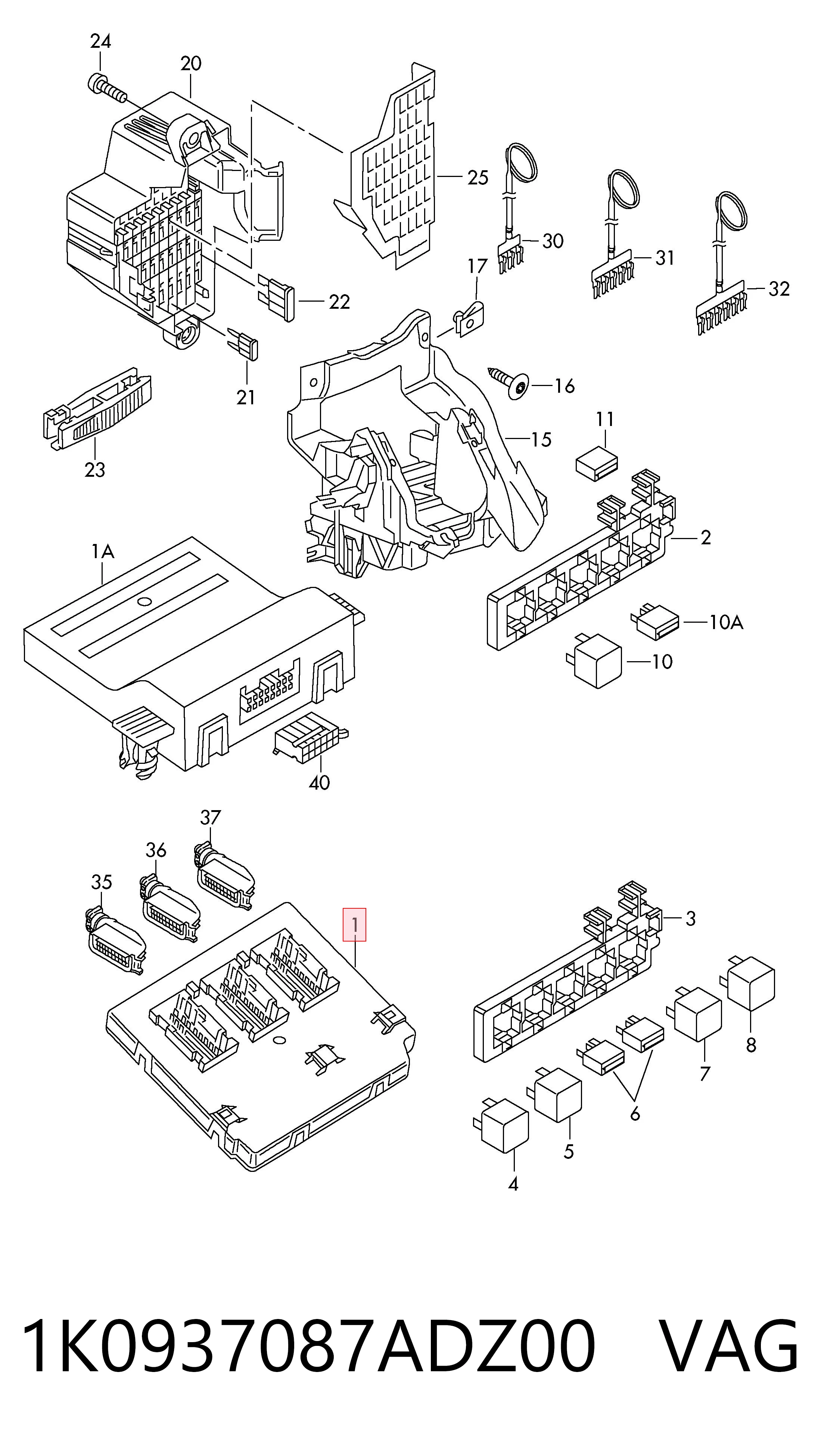 24
20
25
30
31
32
17
22
21
16
23
15
11
2
1A
10A
10
40
37
36
35
1
3
8
7
6
5
4

1K0937087ADZ00 VAG