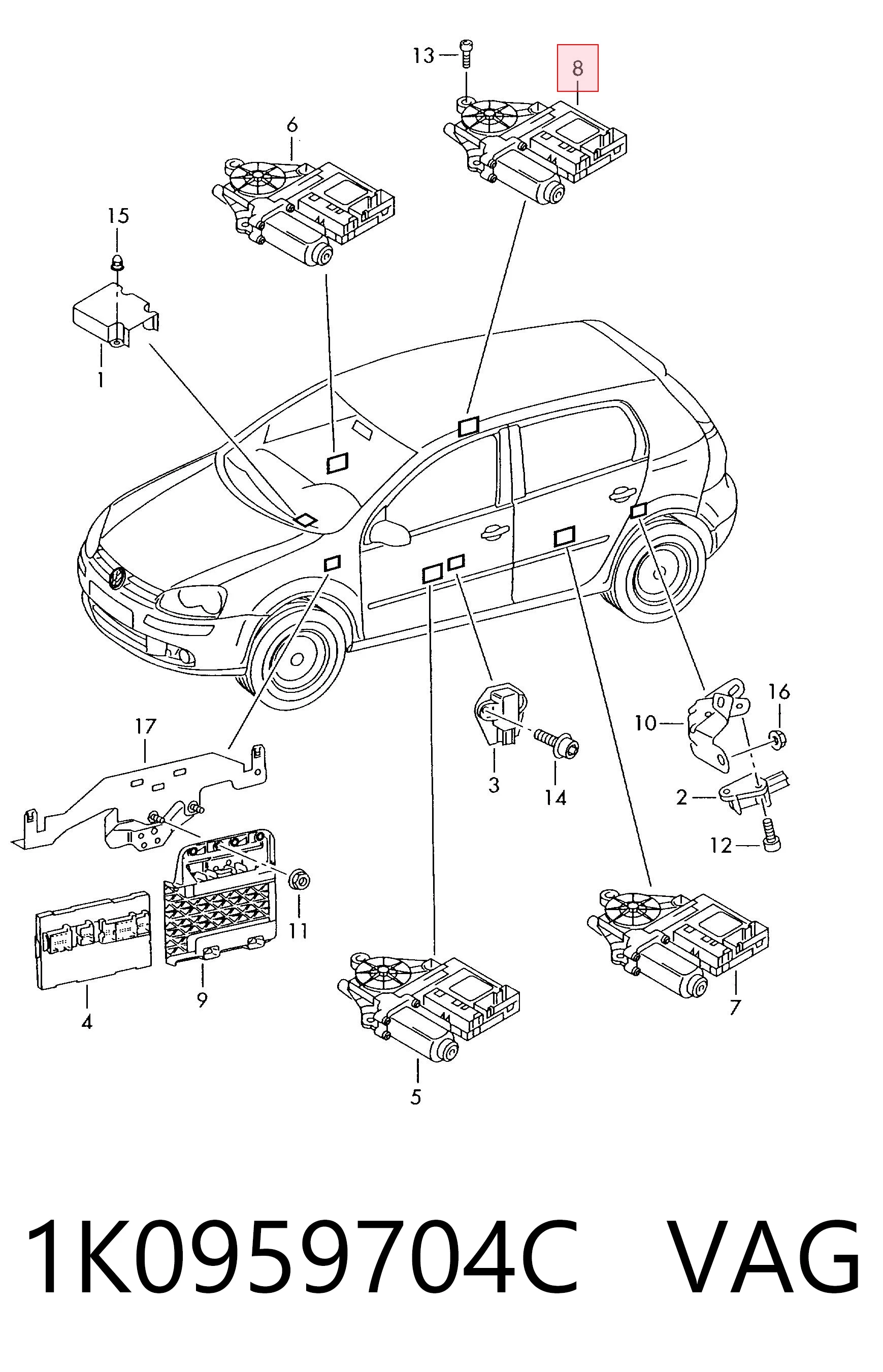 13
8
6
15
1
17
3
14
10
16
2
12
11
4
9
5
7

1K0959704C VAG