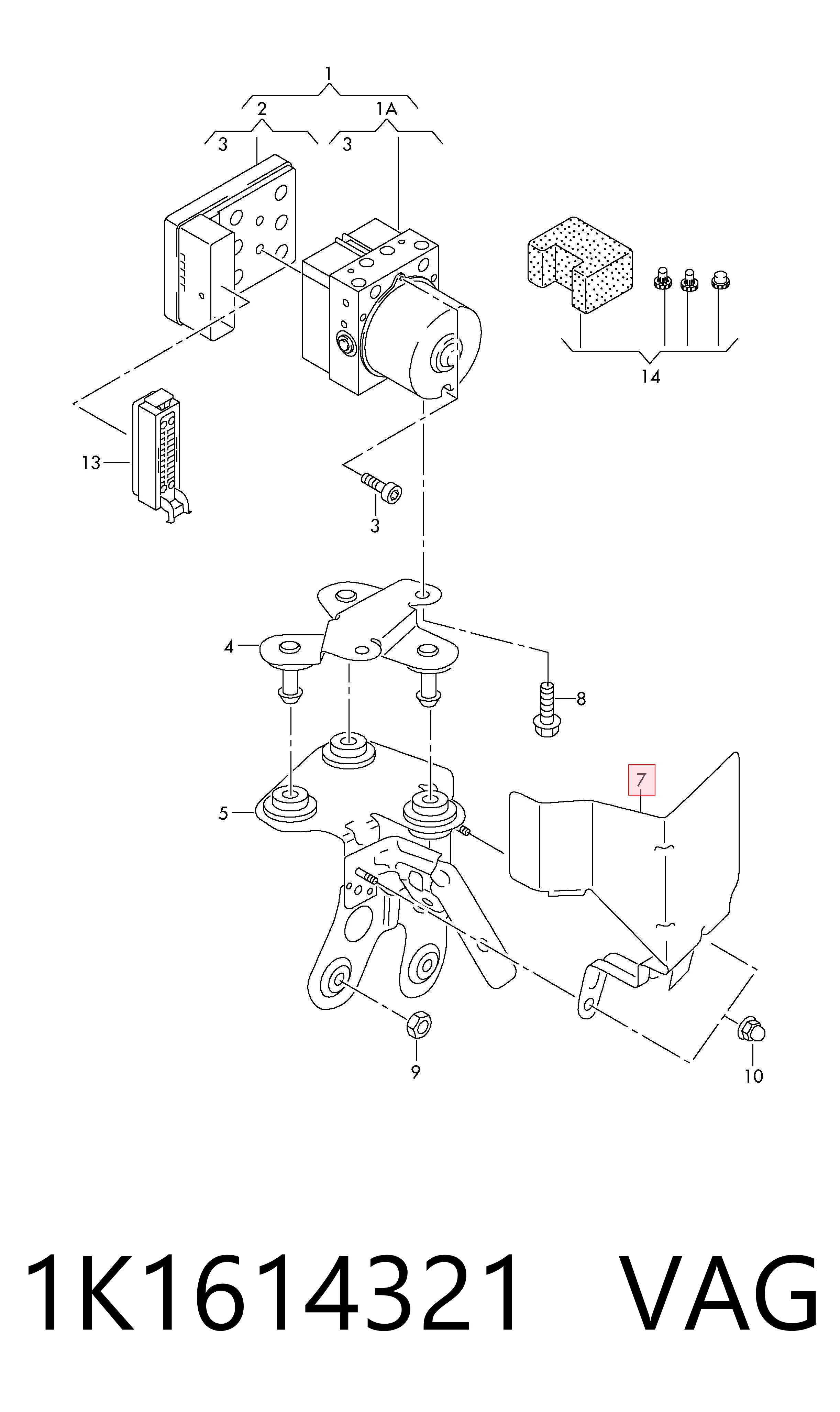 1
2
1A
3
3
14
13
3
4
8
7
5
9
10
1K1614321 VAG