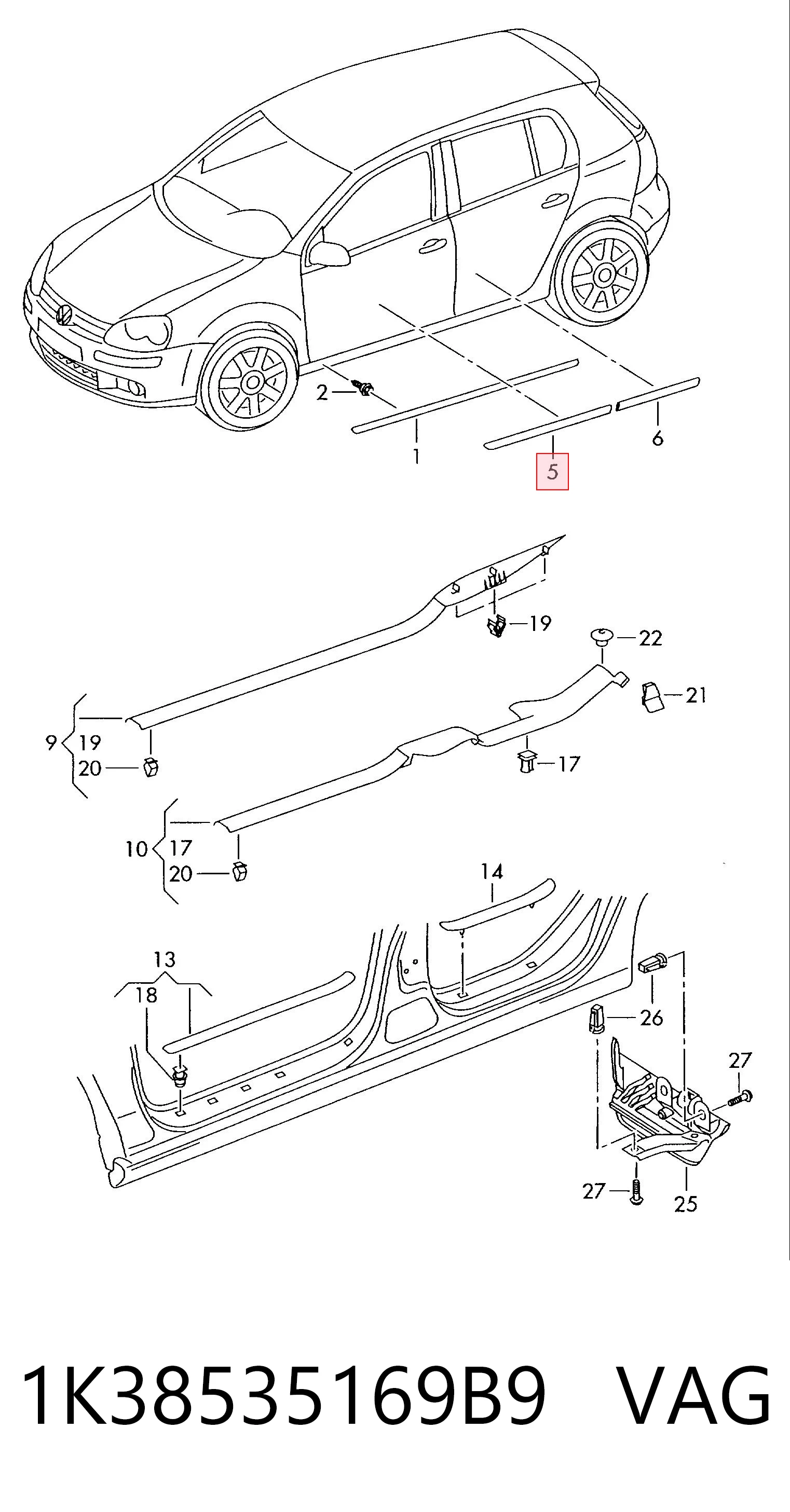 2
1
5
6
19
22
21
9
19
20
17
10
17
20
14
13
18
26
27
27
25
1K38535169B9 VAG