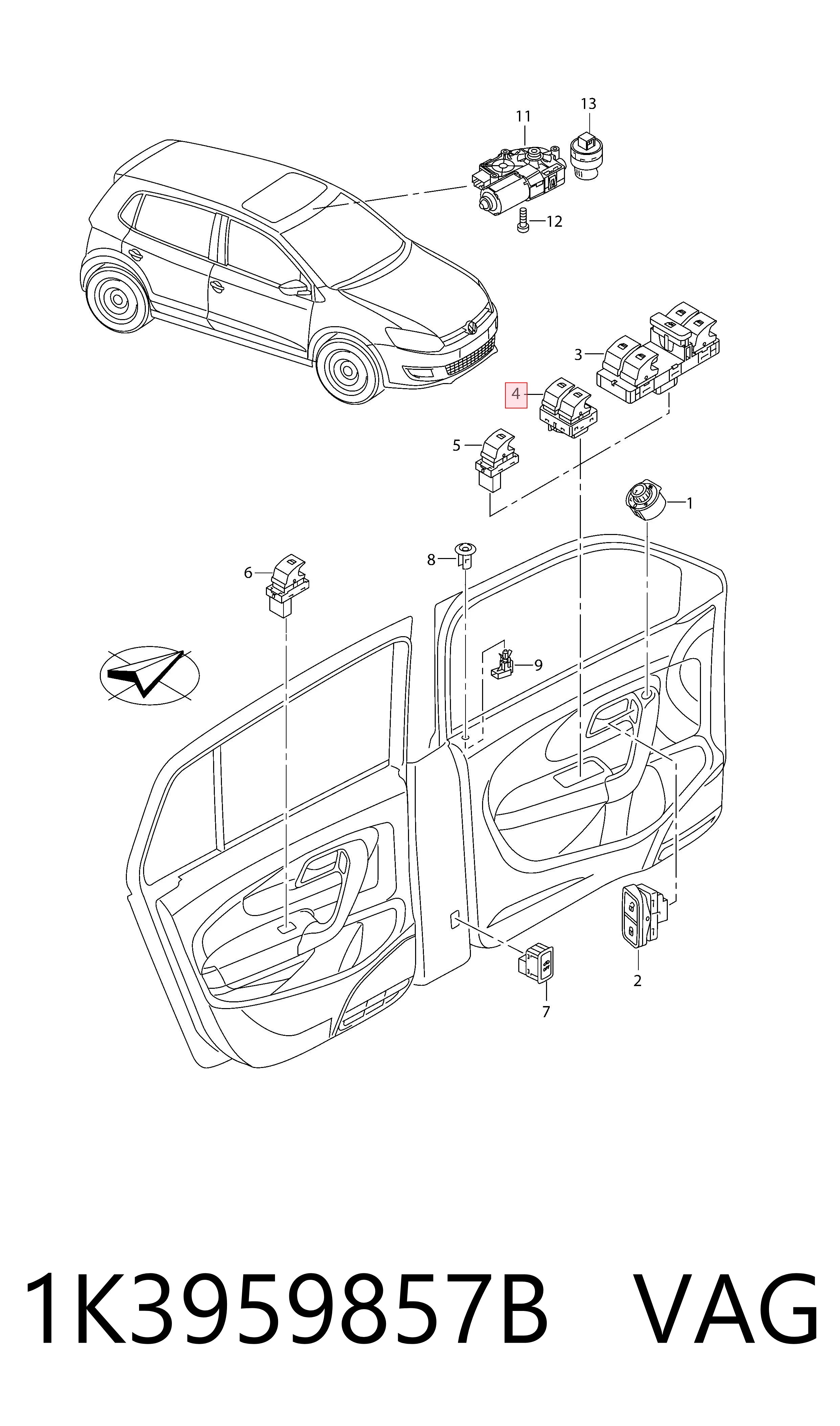 13
11
12
3
4
5
1
8
6
9
2
7

1K3959857B VAG