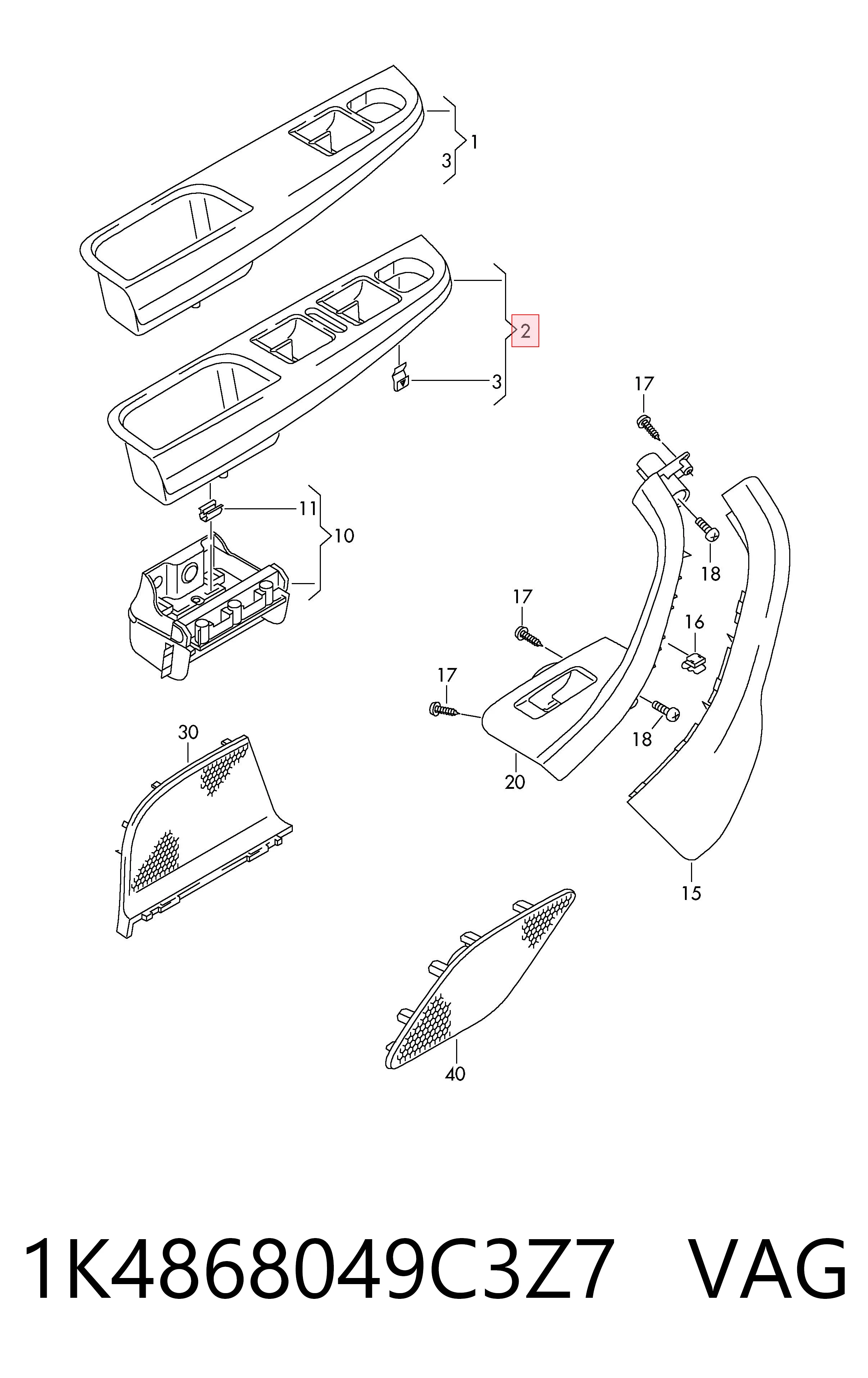 1
3
2
3
17
11
10
18
17
16
17
18
30
20
15
40

1K4868049C3Z7 VAG