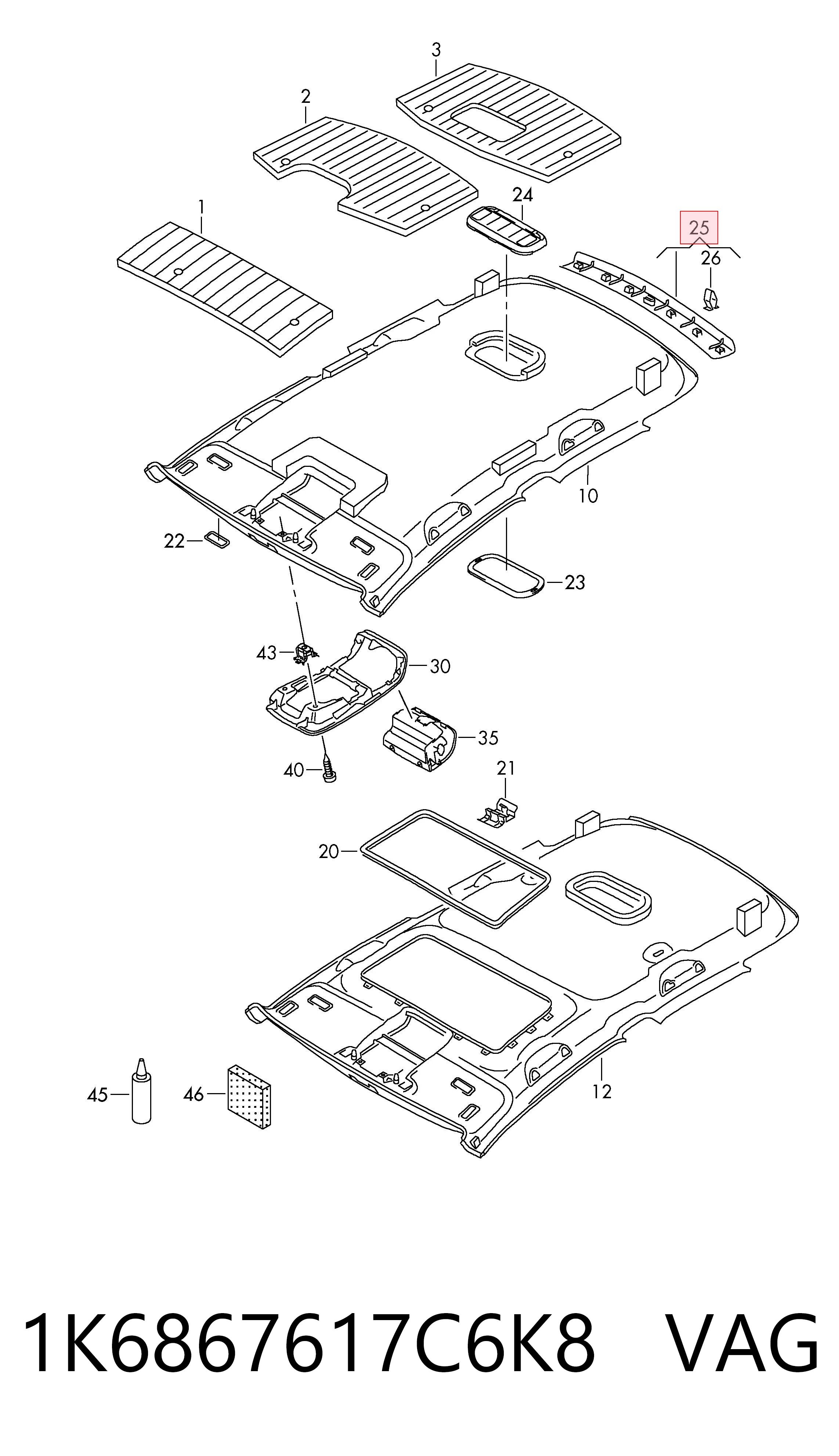 3
2
24
1
25
26
10
22
23
43
30
35
40
21
20
12
45
46

1K6867617C6K8 VAG