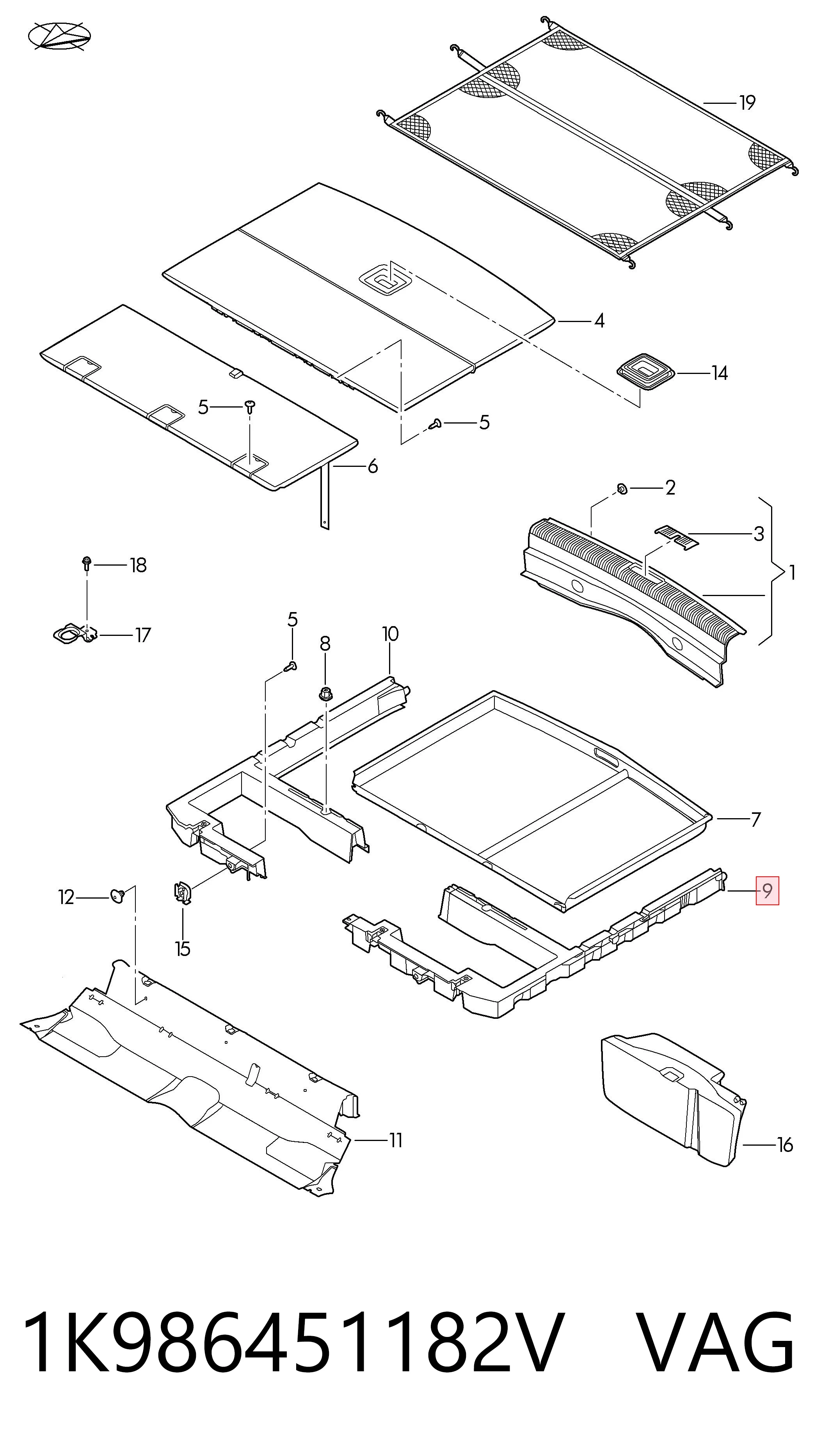 19

4

14

5

5

6

2

3

1

18

17

5

8

10

7

9

12

15

11

16

1K986451182V VAG