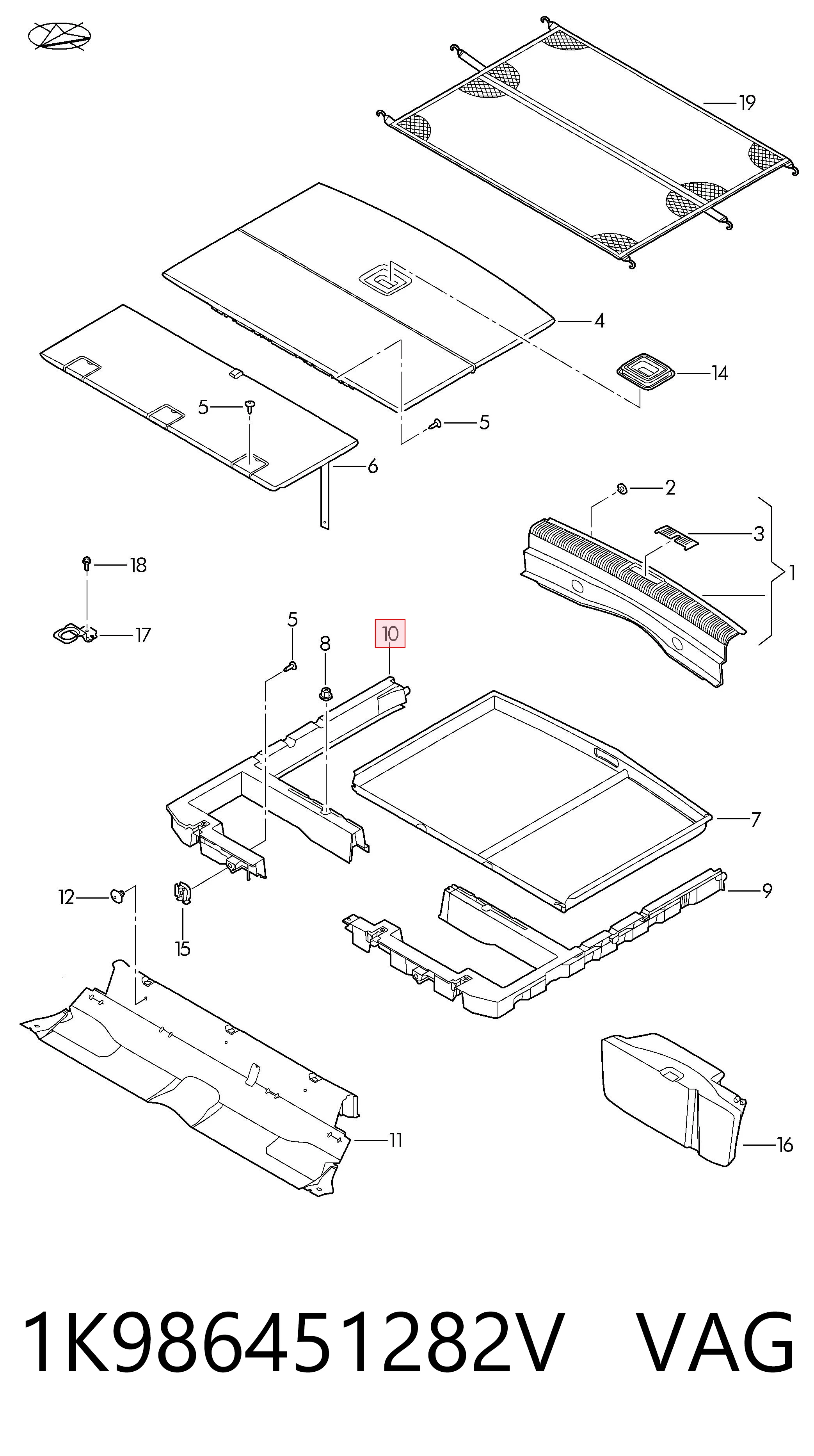 19
4
14
5
5
6
2
3
1
18
17
5
8
10
7
9
12
15
11
16

1K986451282V VAG