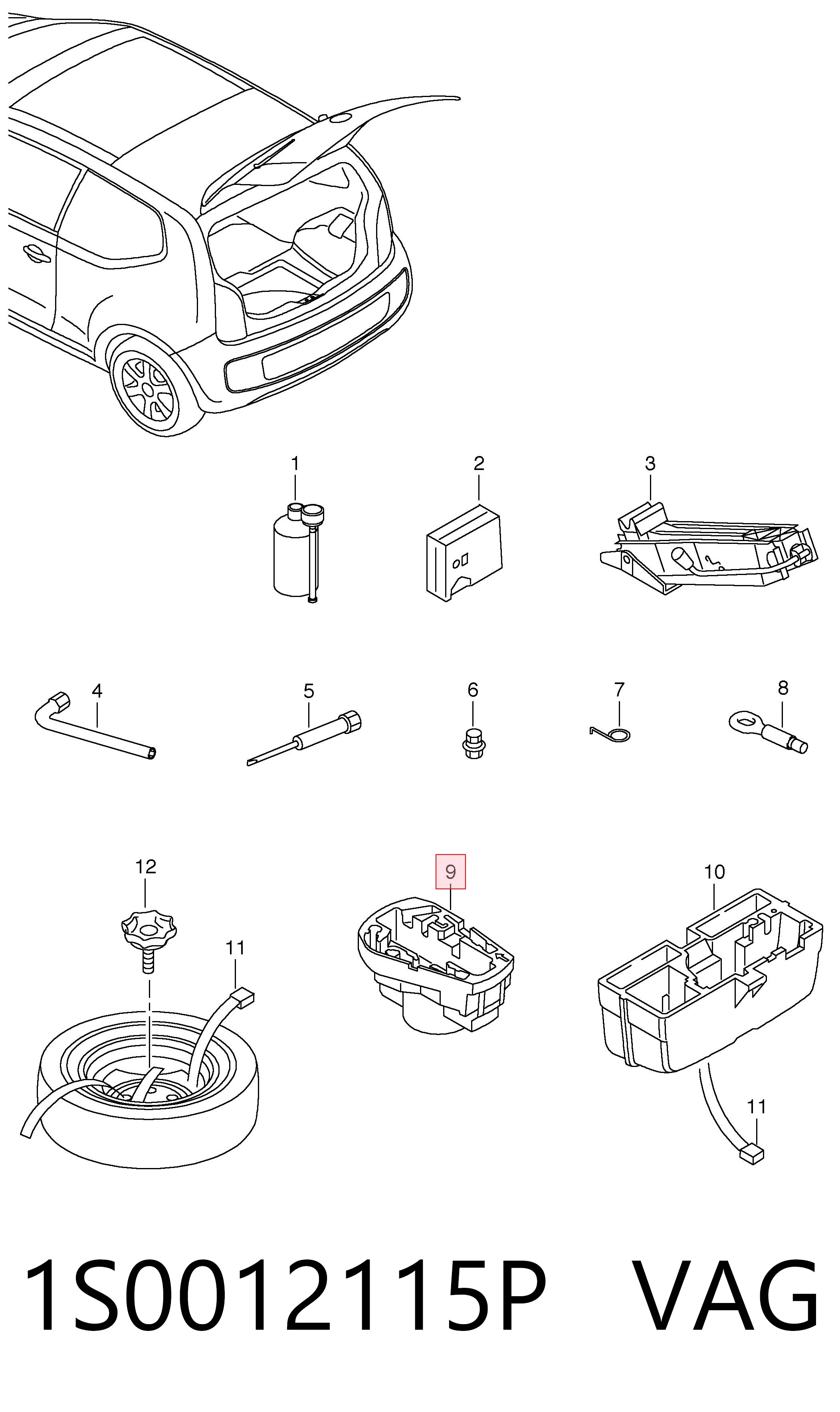 1
2
3
4
5
6
7
8
12
9
10
11
11
1S0012115P VAG