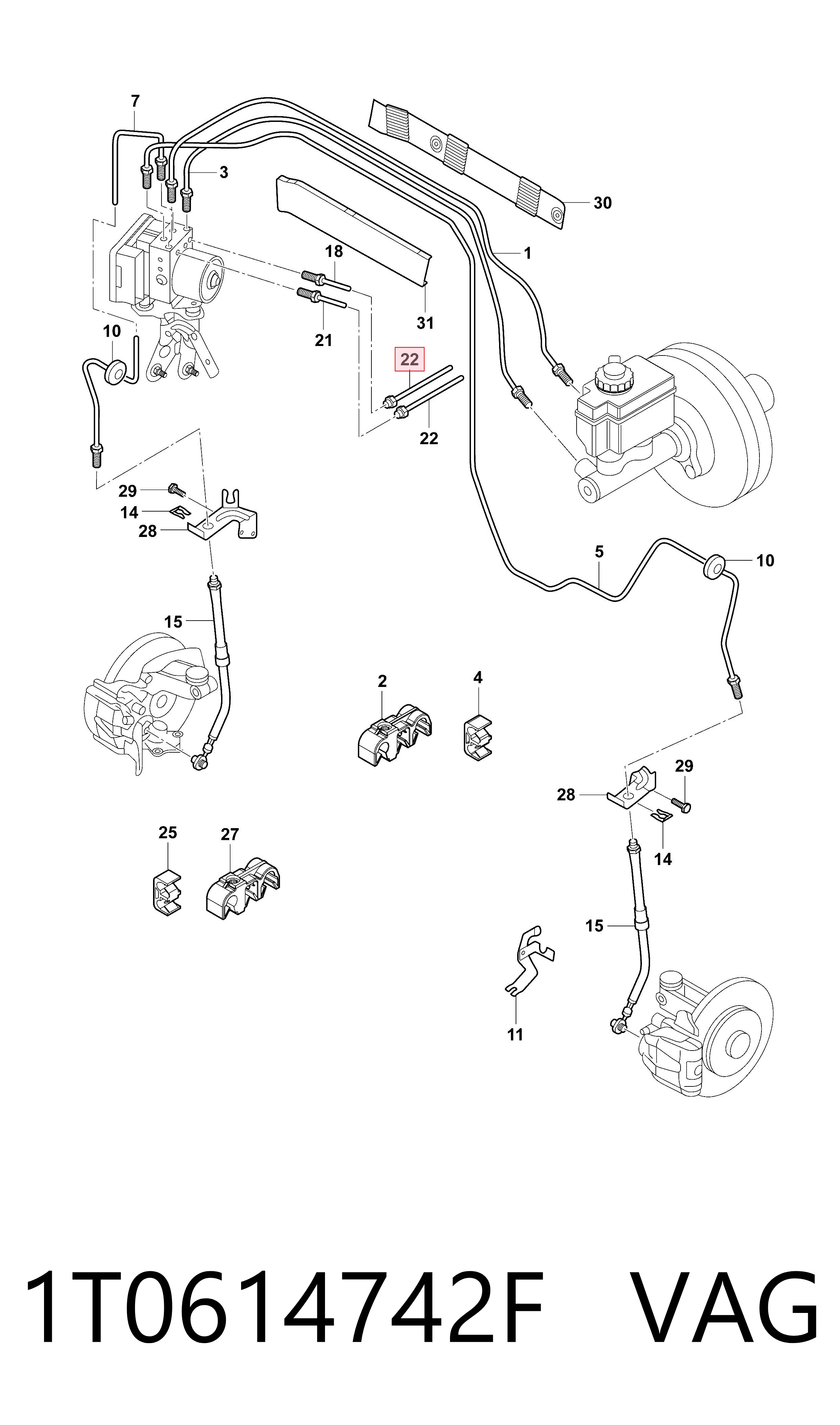 7
3
30
1
18
31
21
10
22
22
29
14
28
5
10
15
2
4
29
28
14
25
27
15
11

1T0614742F VAG