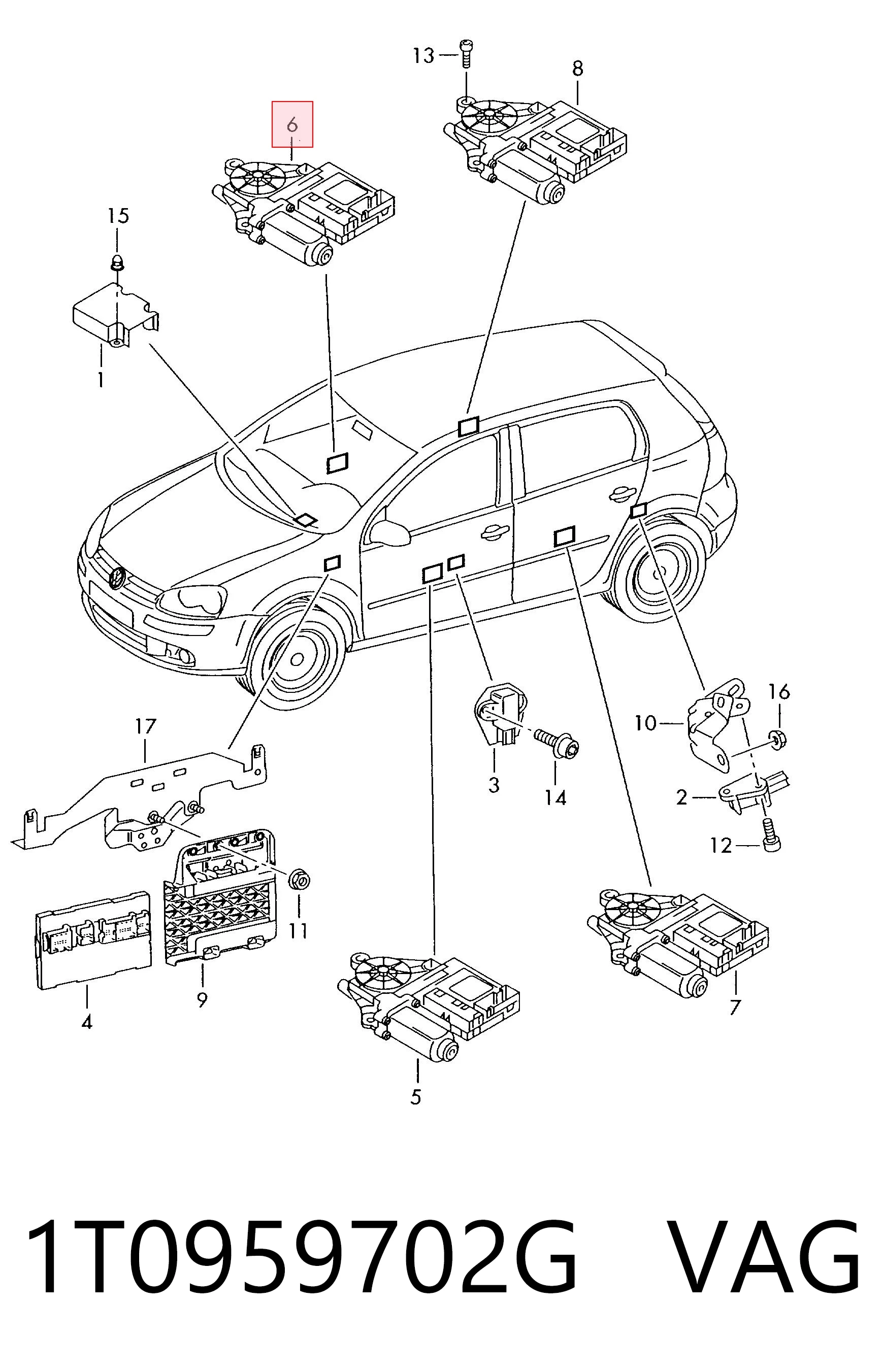 13
8
6
15
1
17
3
14
10
16
2
12
11
4
9
5
7

1T0959702G VAG