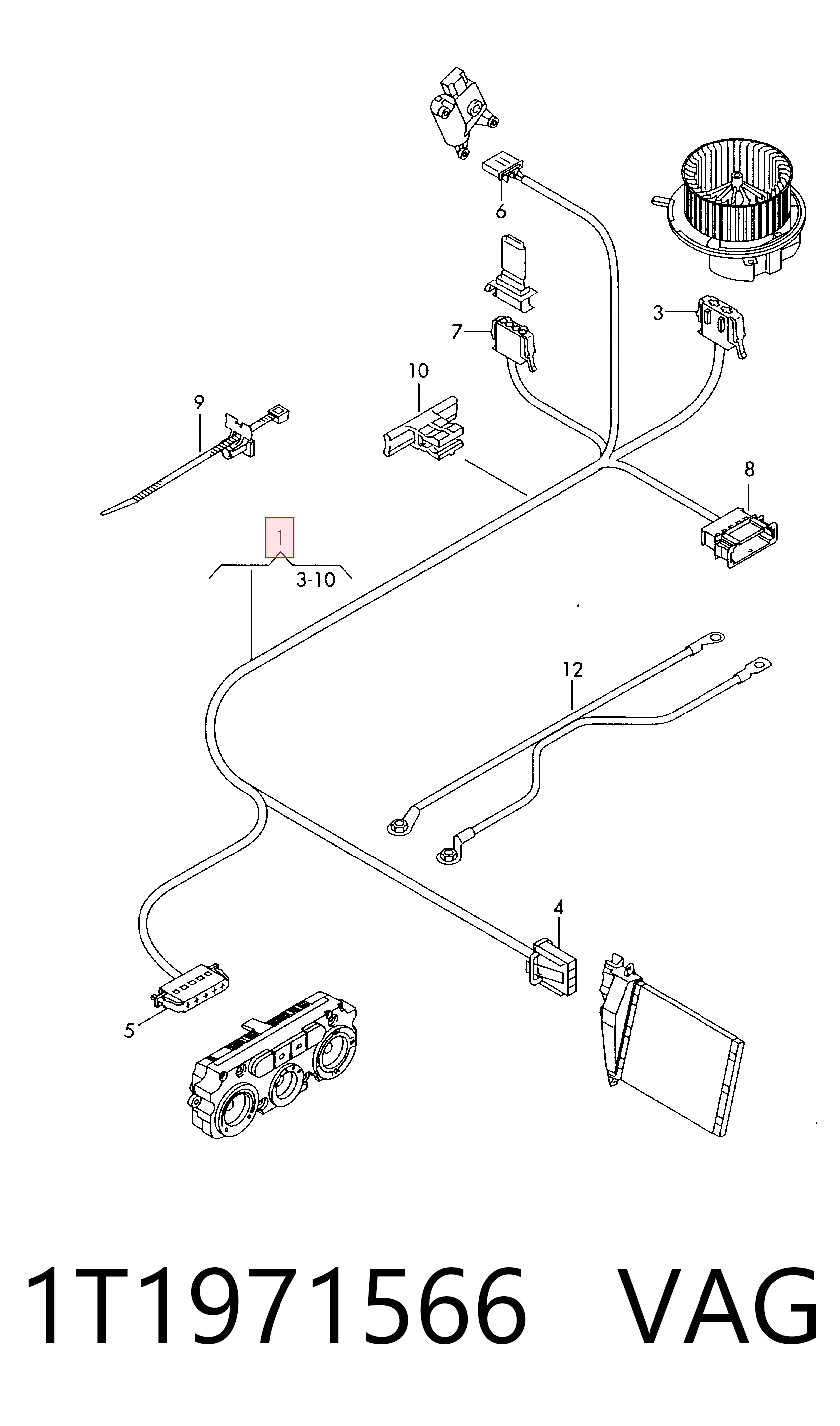 6
3
7
10
9
8
1
3-10
12
4
5

1T1971566 VAG