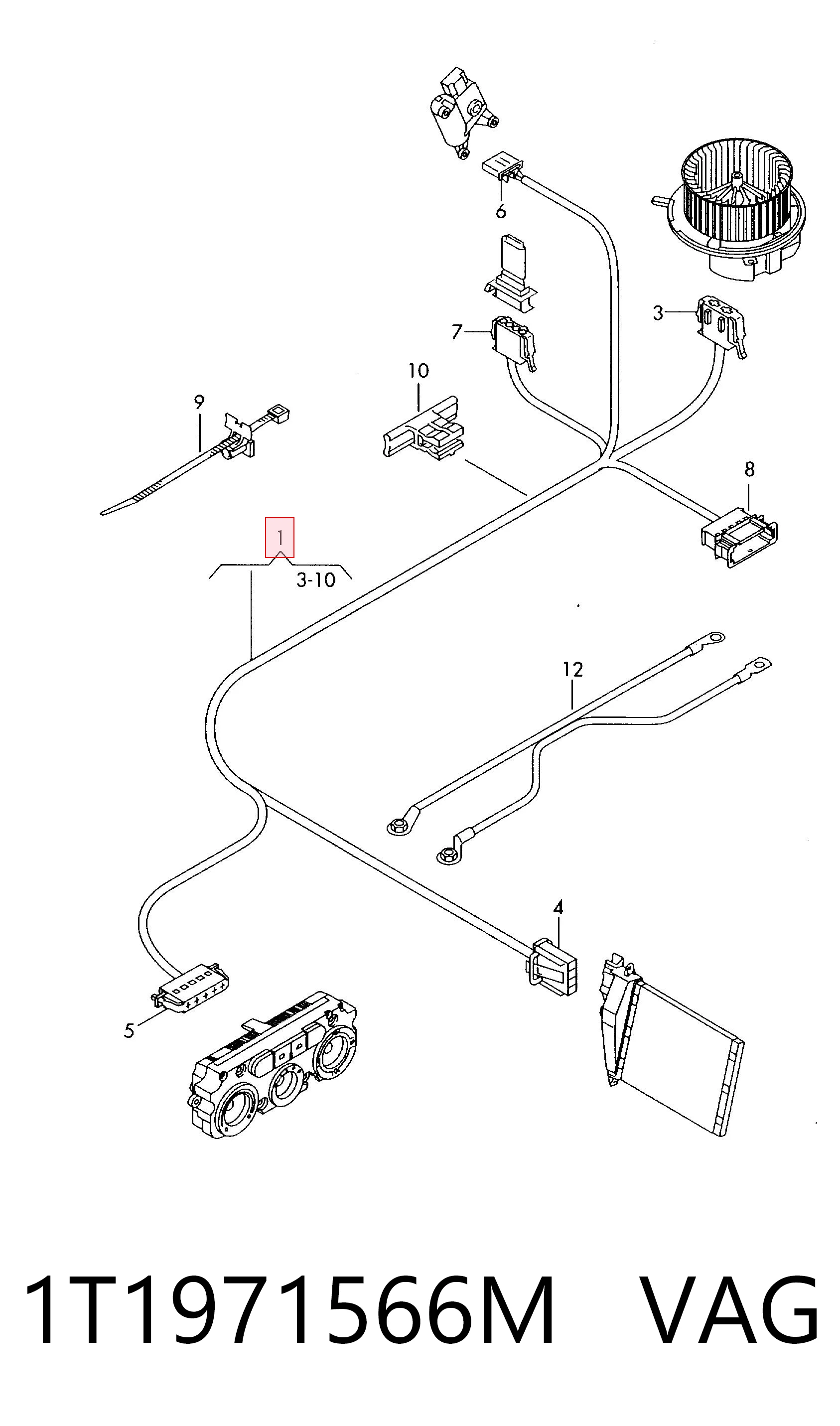 6

3

7

10

9

8

1

3-10

12

4

5

1T1971566M VAG