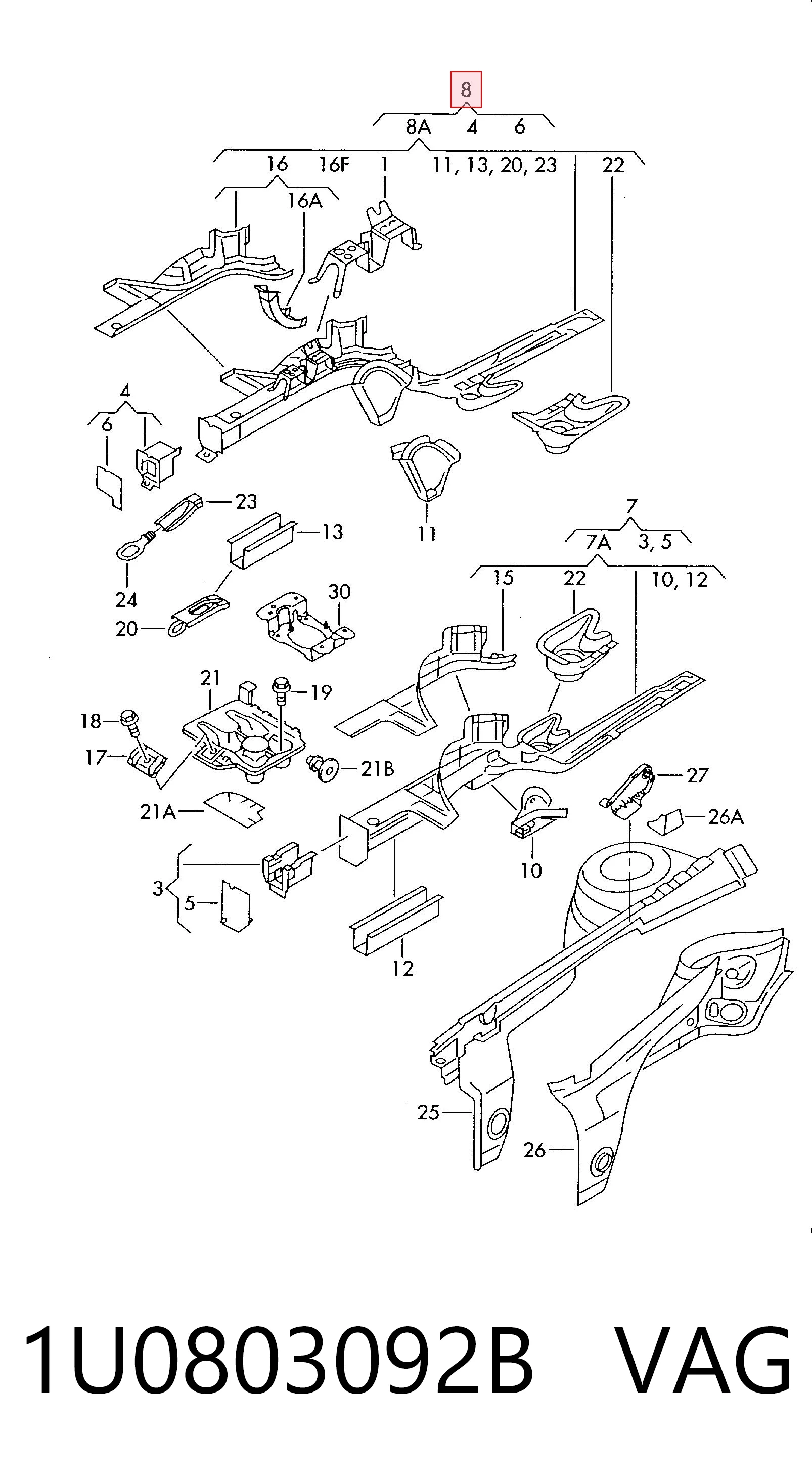 8
8A 4 6
16 16F 1 11, 13, 20, 23 22
16A
4
6
23
13
24
20
30
11
7
7A 3, 5
15 22 10, 12
21
19
18
17
21B
21A
27
26A
10
3
5
12
25
26

1U0803092B VAG