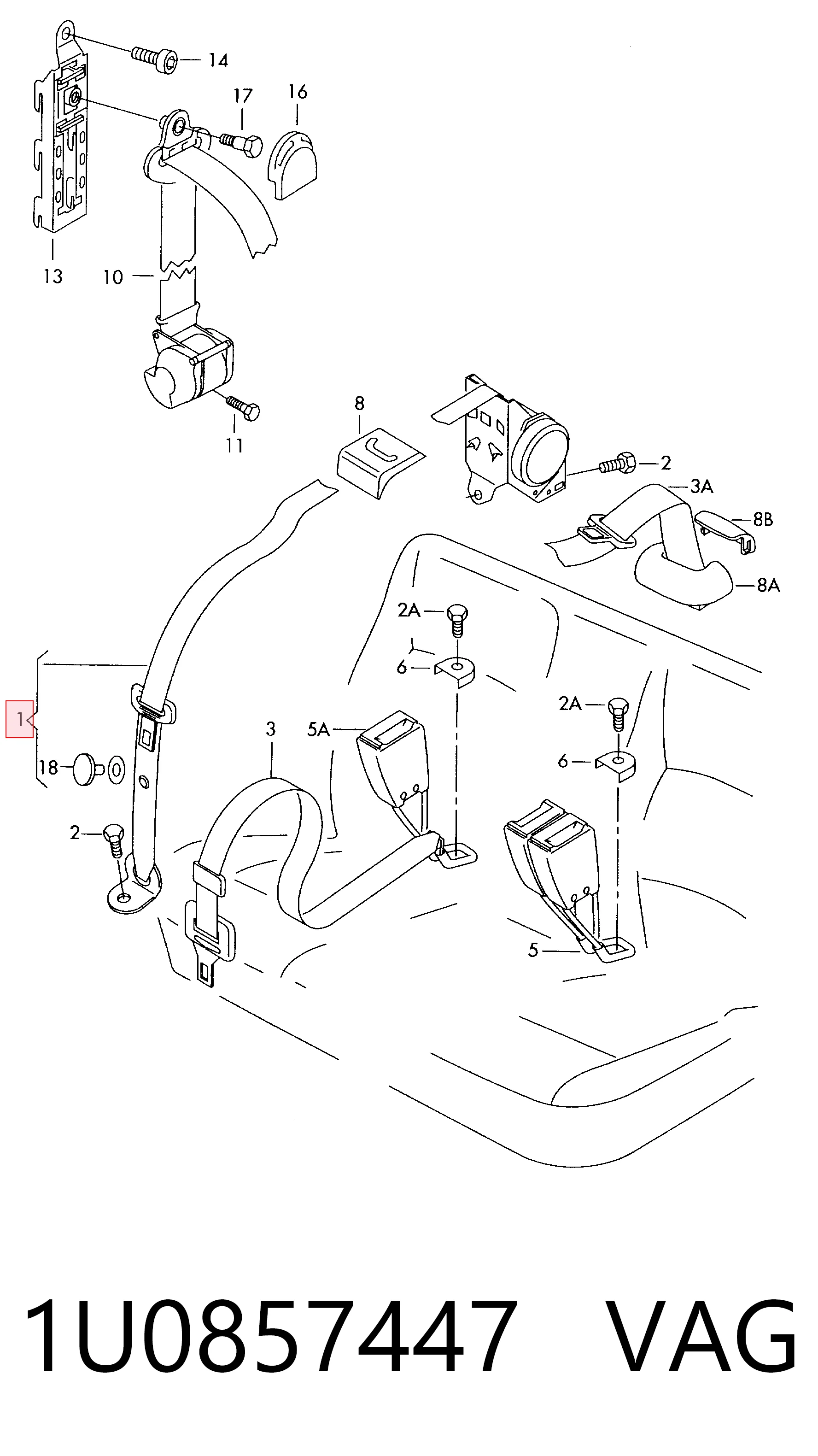 14
17
16
13
10
11
8
2
3A
8B
8A
2A
6
2A
6
1
18
3
5A
2
5
1U0857447 VAG