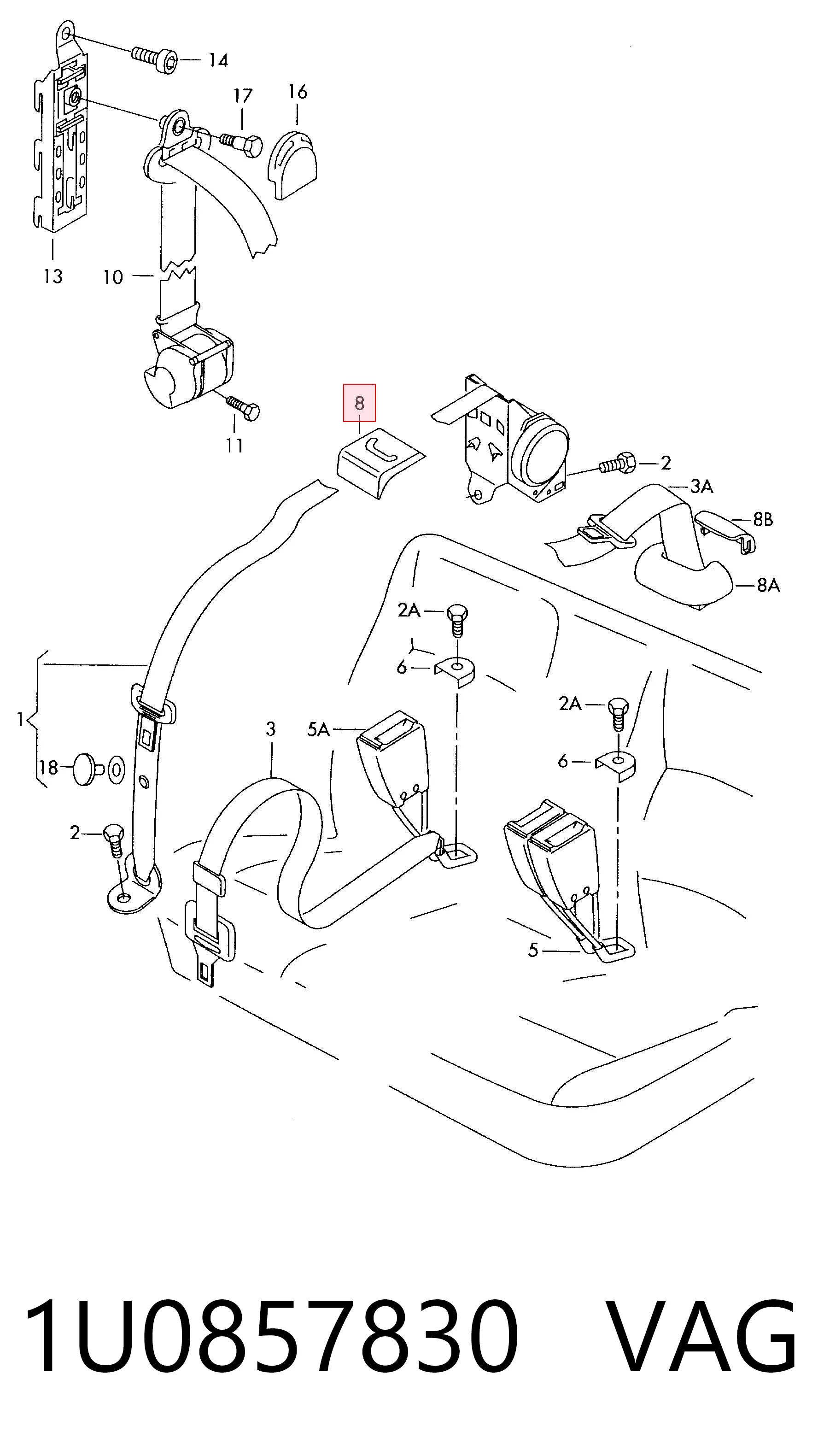 14
17
16
13
10
11
8
2
3A
8B
8A
2A
6
2A
6
1
18
3
5A
2
5

1U0857830 VAG