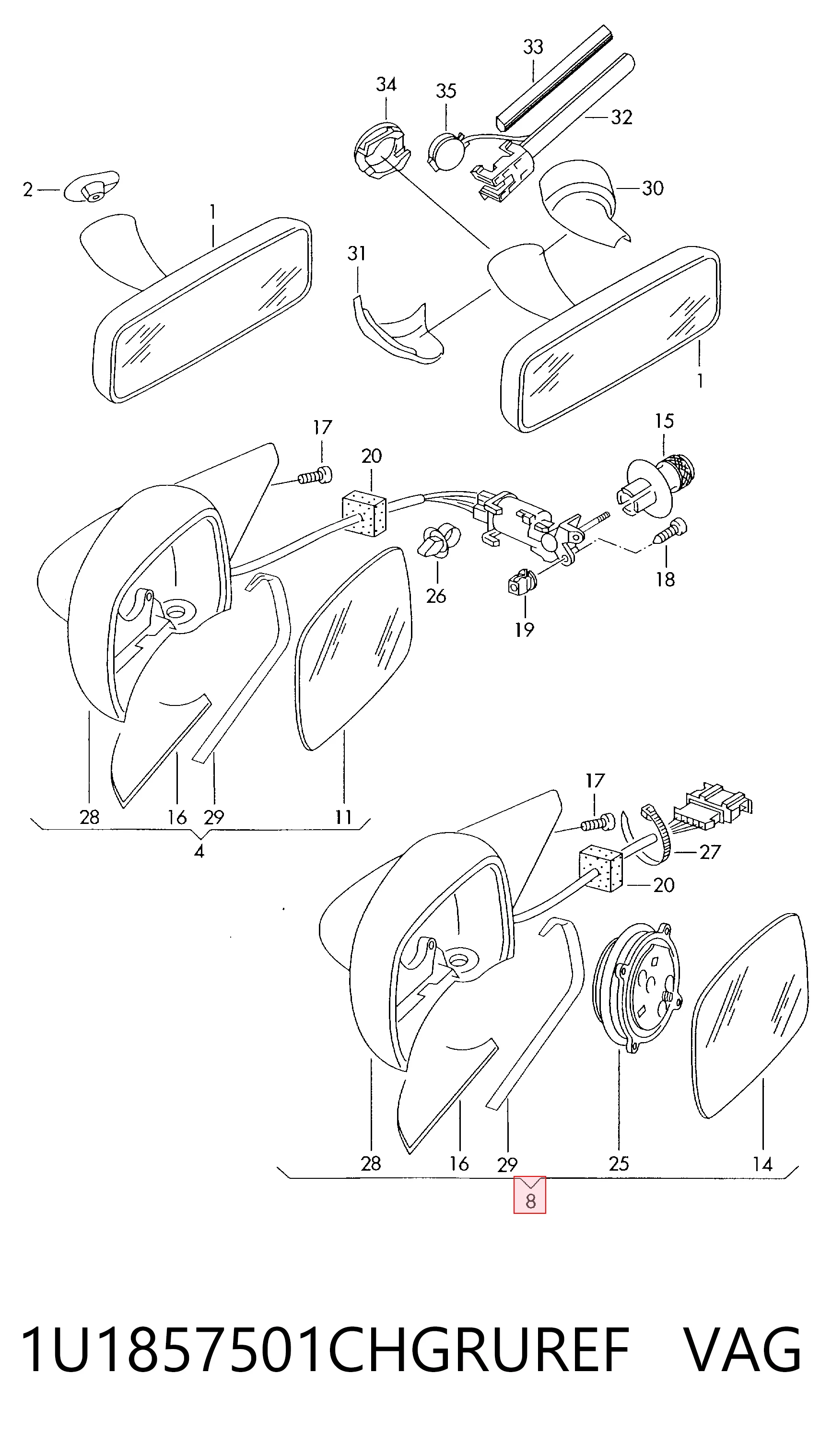 33
34
35
32
2
30
1
31
1
17
20
15
26
18
19
28
16
29
11
4
17
27
20
28
16
29
25
14
8

1U1857501CHGRUREF VAG