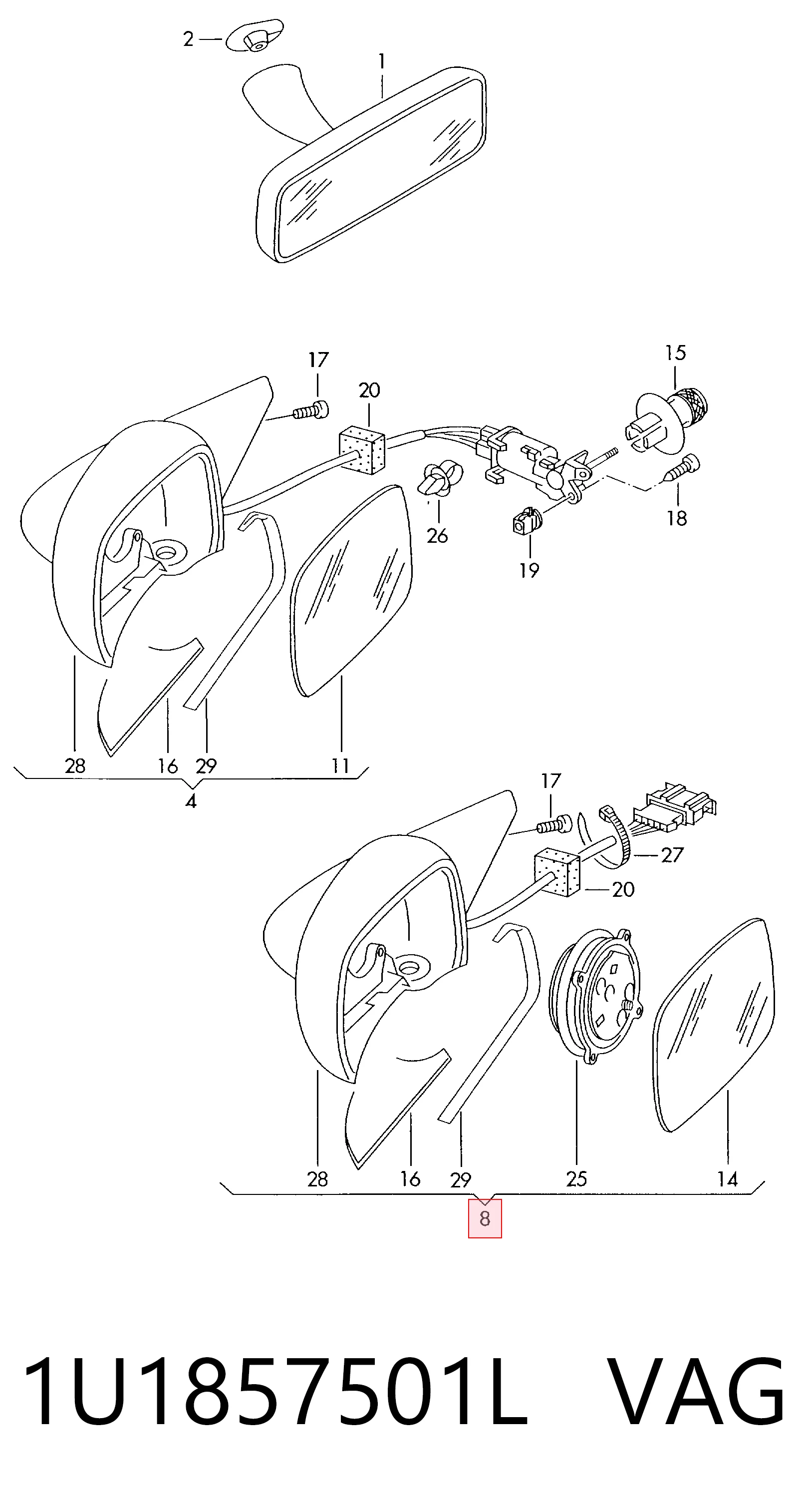 2
1
17
20
15
26
18
19
28
16
29
11
4
17
27
20
28
16
29
25
14
8
1U1857501L VAG