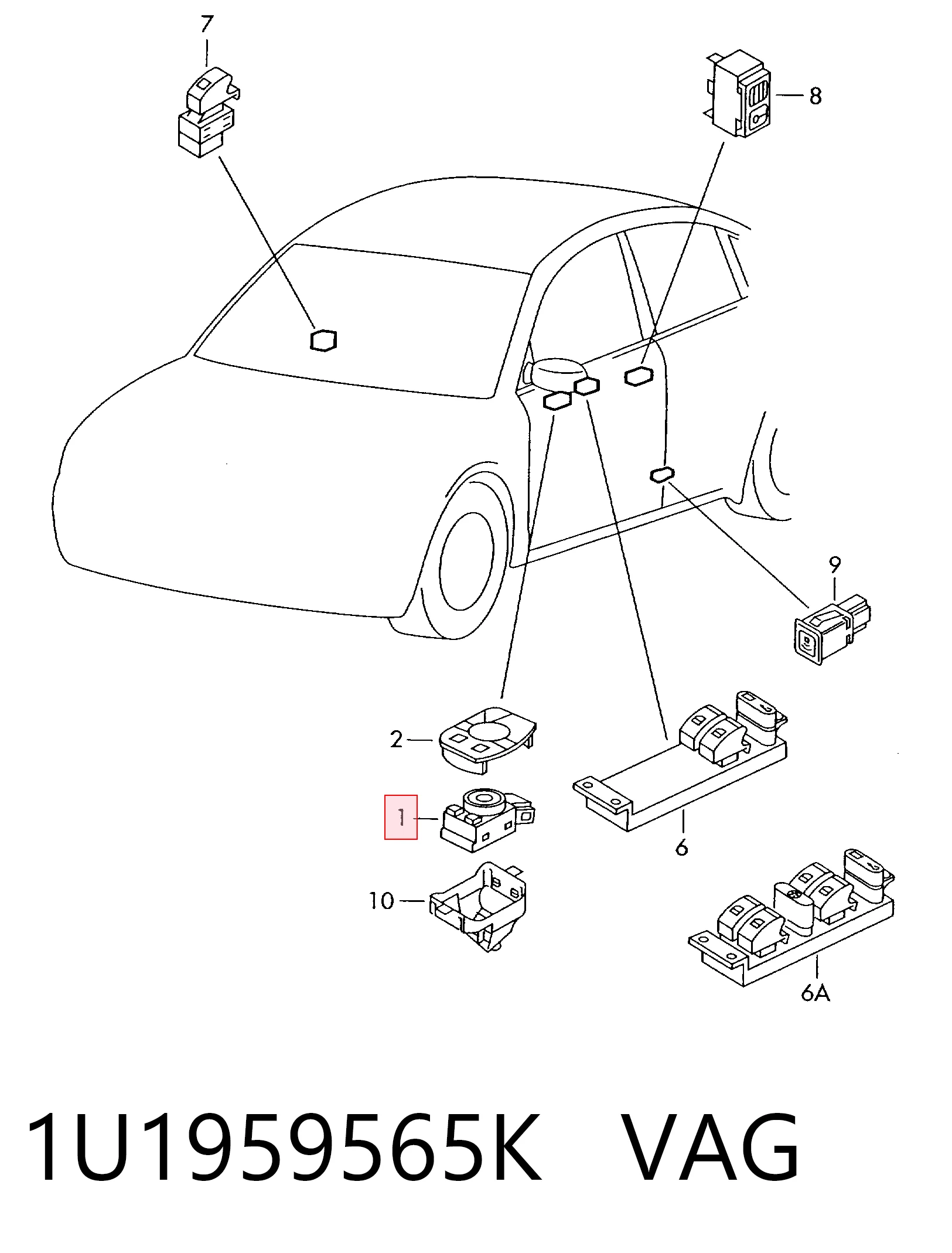 7

8

9

2

1

6

10

6A

1U1959565K VAG