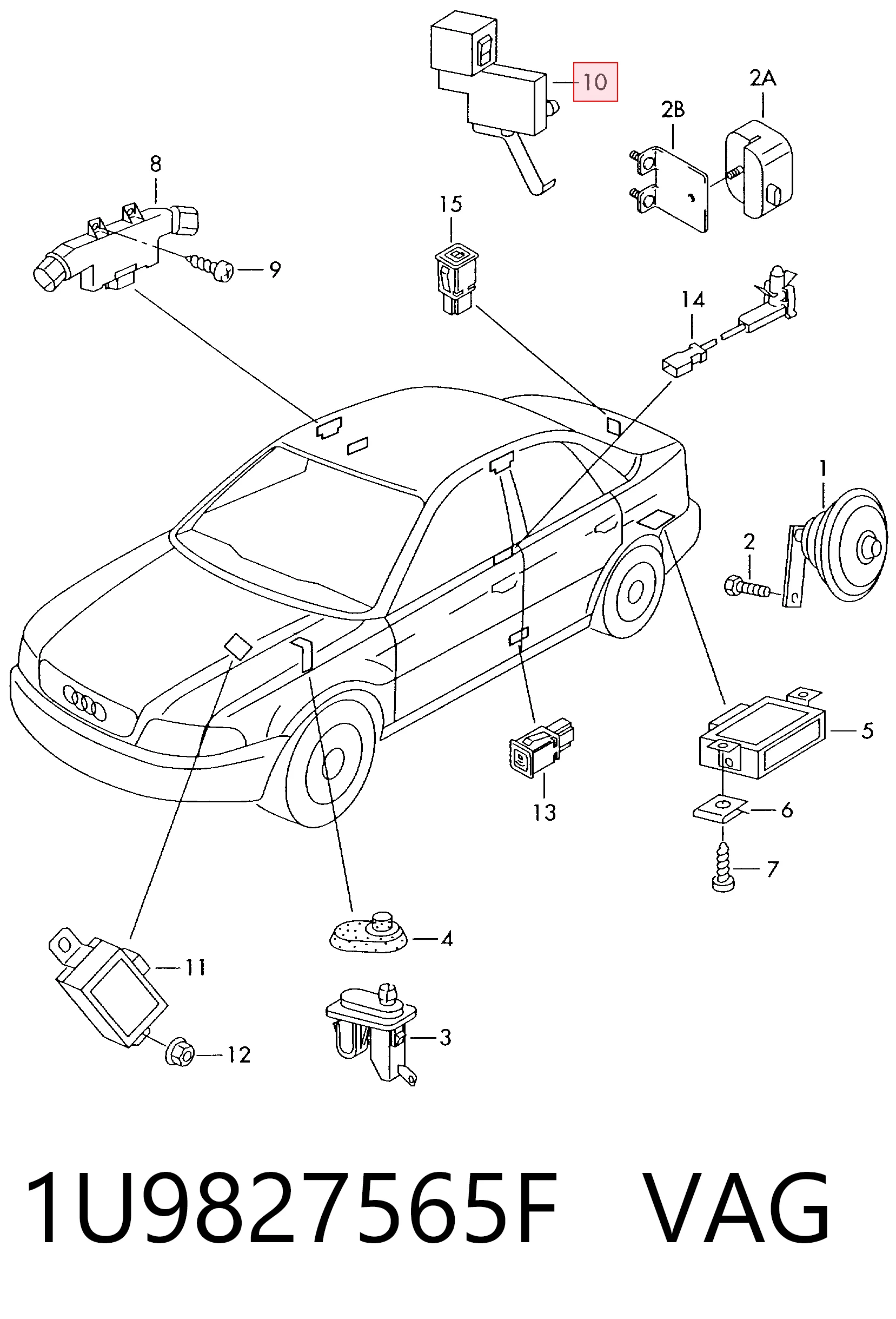 10
2A
2B
8
15
9
14
1
2
5
13
6
7
4
11
3
12
1U9827565F VAG