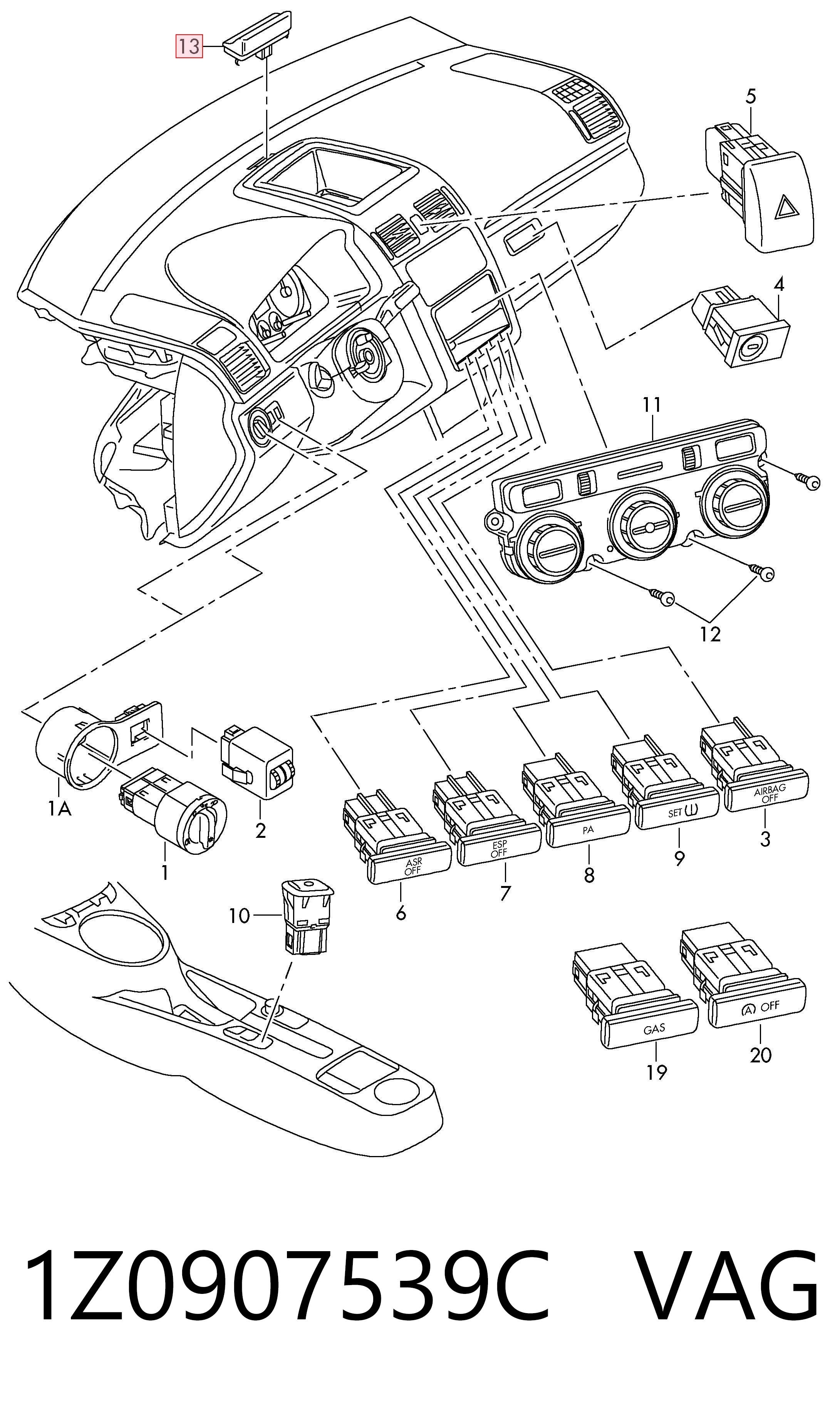 13
5
4
11
12
1A
2
1
10
ASR OFF
6
ESP OFF
7
PA
8
SET
9
AIRBAG OFF
3
GAS
19
Ⓐ OFF
20
1Z0907539C VAG