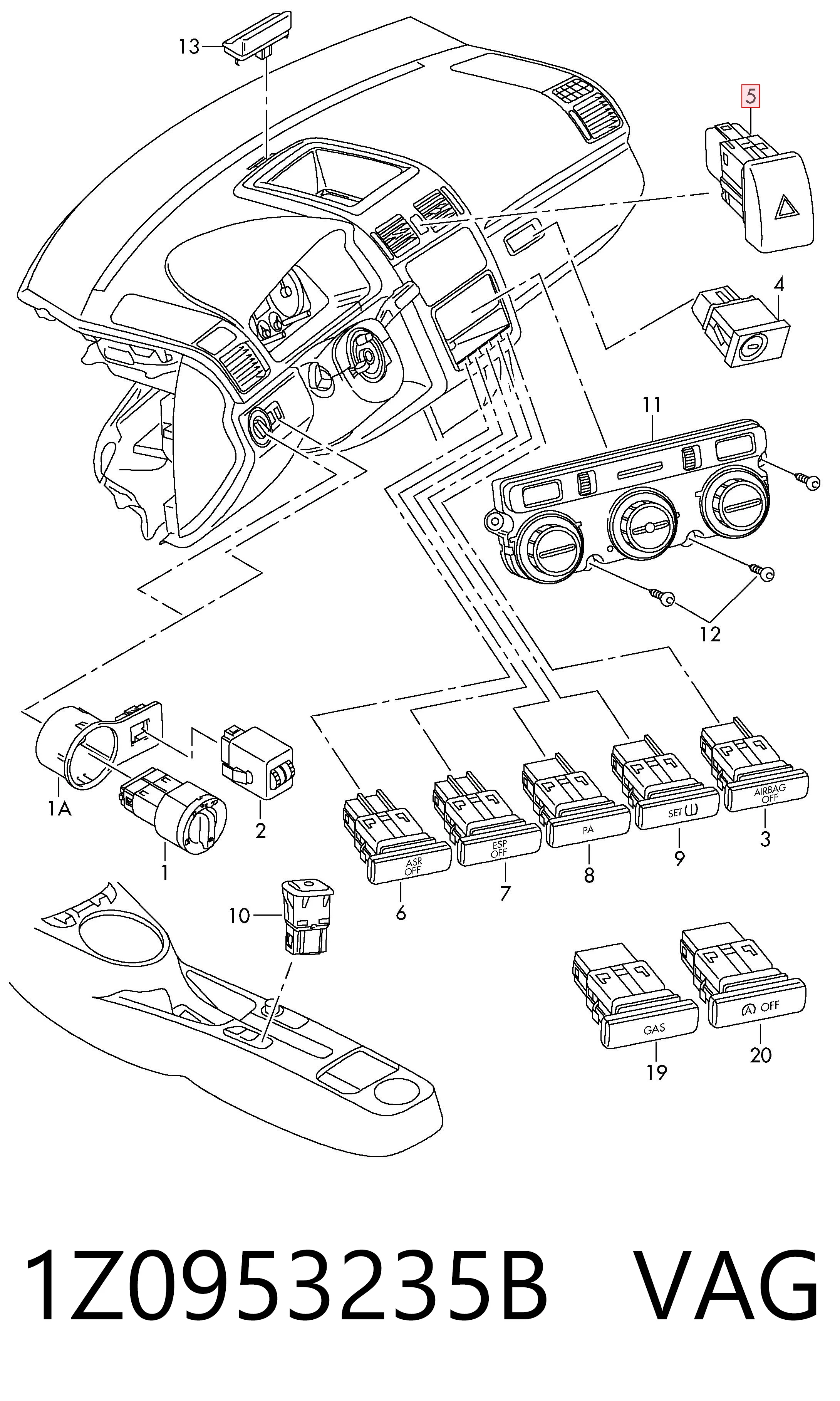 13
5
4
11
12
1A
2
1
10
ASR OFF
6
ESP OFF
7
PA
8
SET
9
AIRBAG OFF
3
GAS
19
Ⓐ OFF
20
1Z0953235B VAG