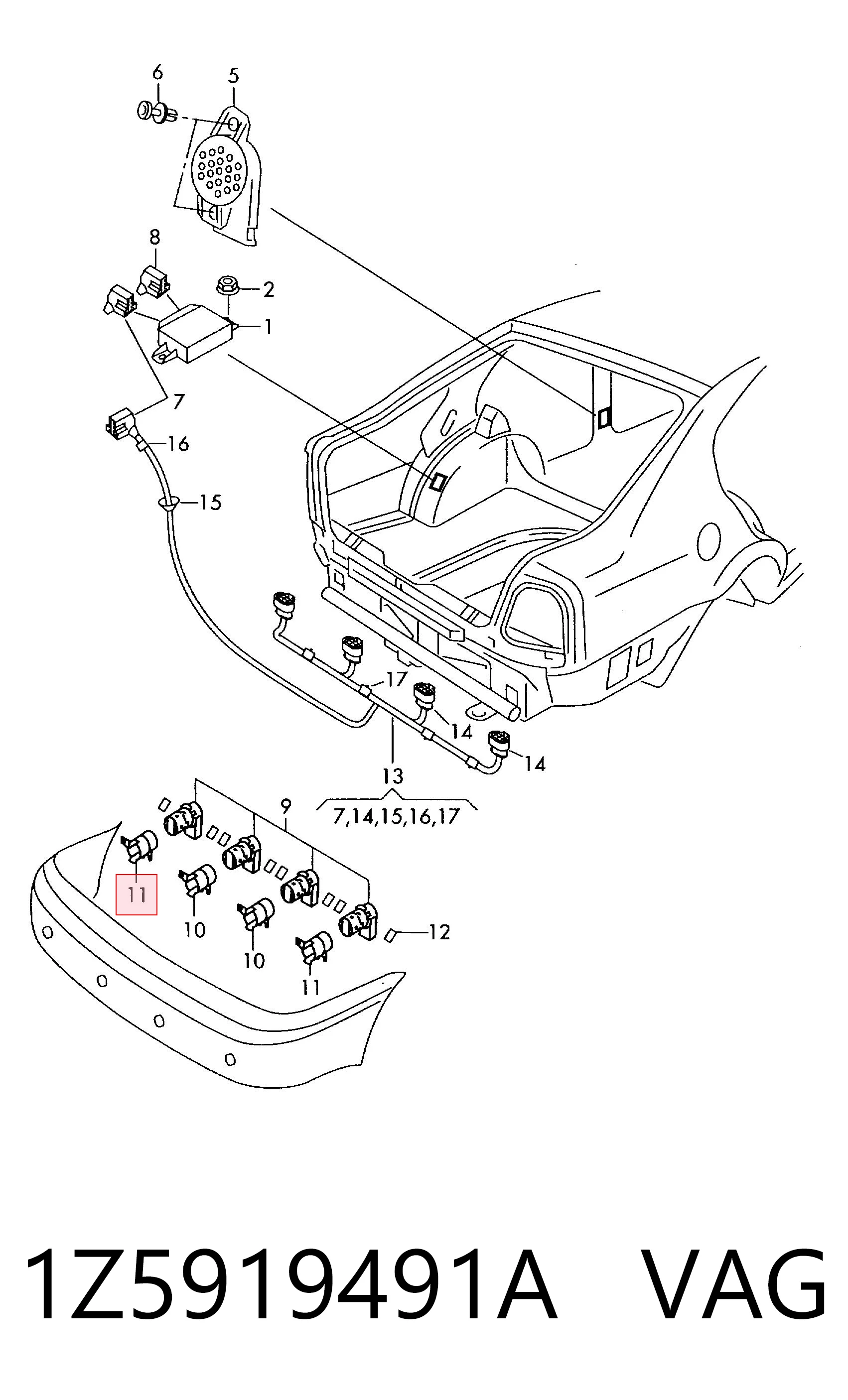 6
5
8
2
1
7
16
15
17
14
14
13
7,14,15,16,17
9
11
10
10
11
12

1Z5919491A VAG