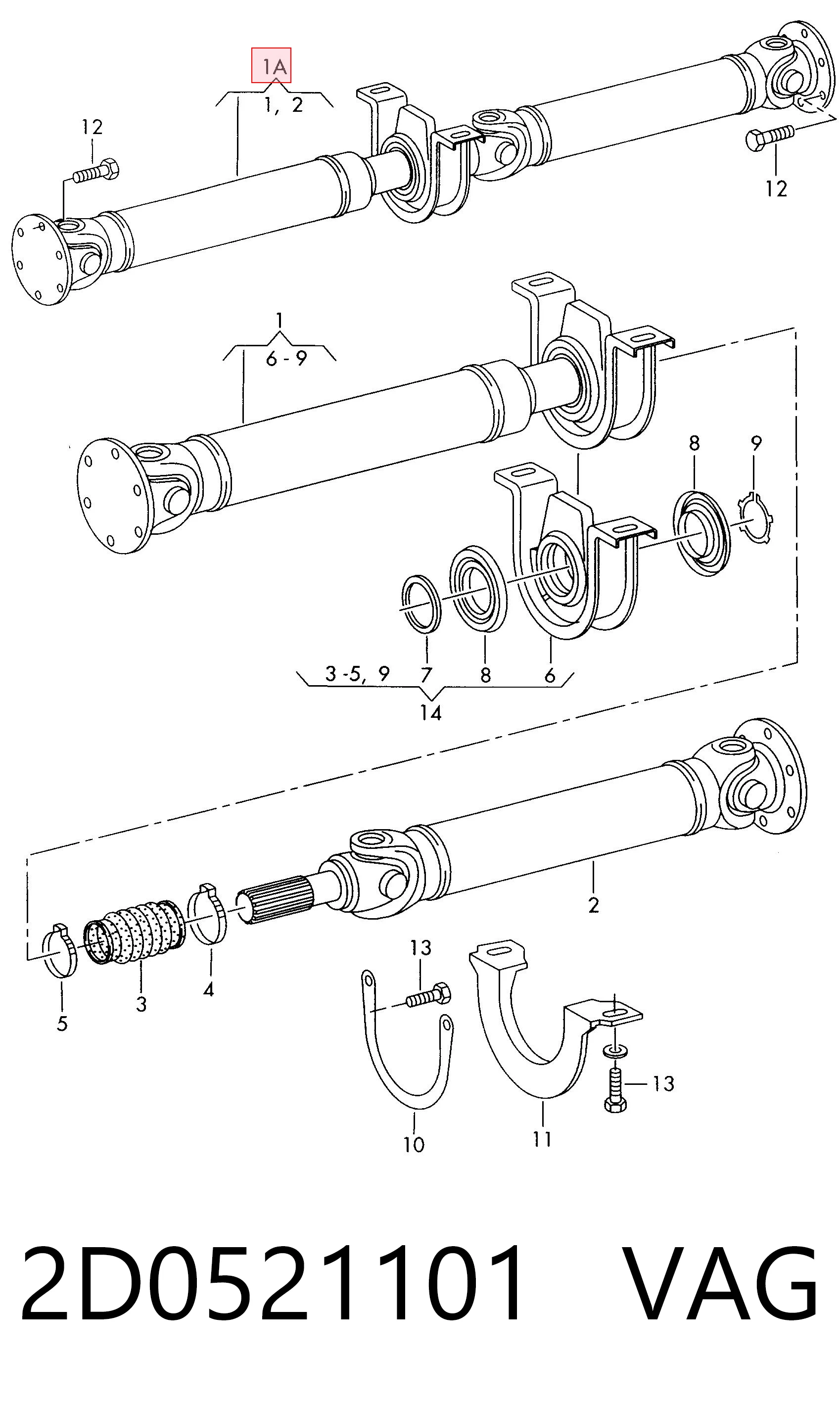 1A

1, 2

12

12

1

6 - 9

8

9

3 -5, 9

7

8

6

14

2

13

5

3

4

13

10

11

2D0521101 VAG