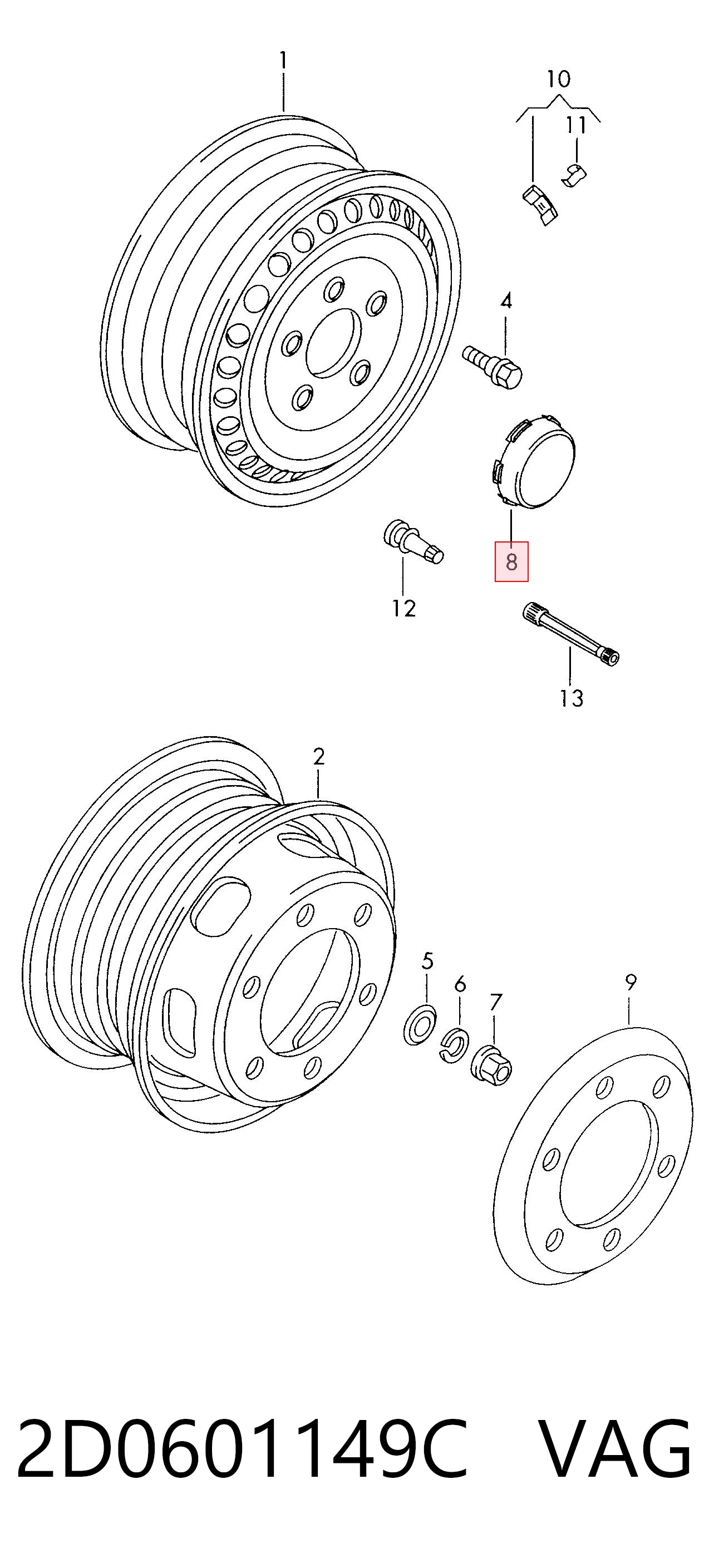 1

10

11

4

8

12

13

2

5

6

7

9

2D0601149C VAG