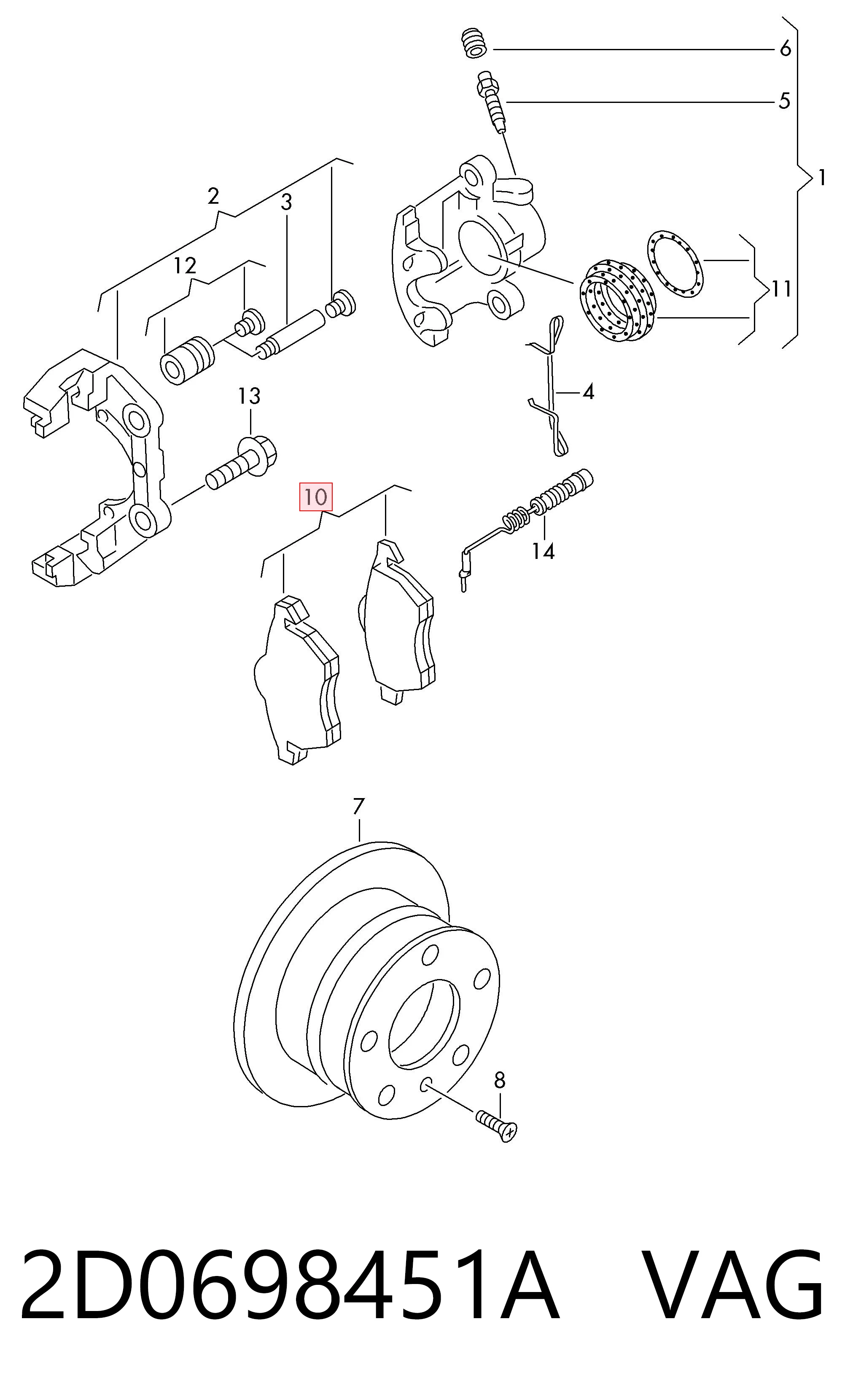 6
5
1
2
3
12
11
4
13
10
14
7
8
2D0698451A VAG