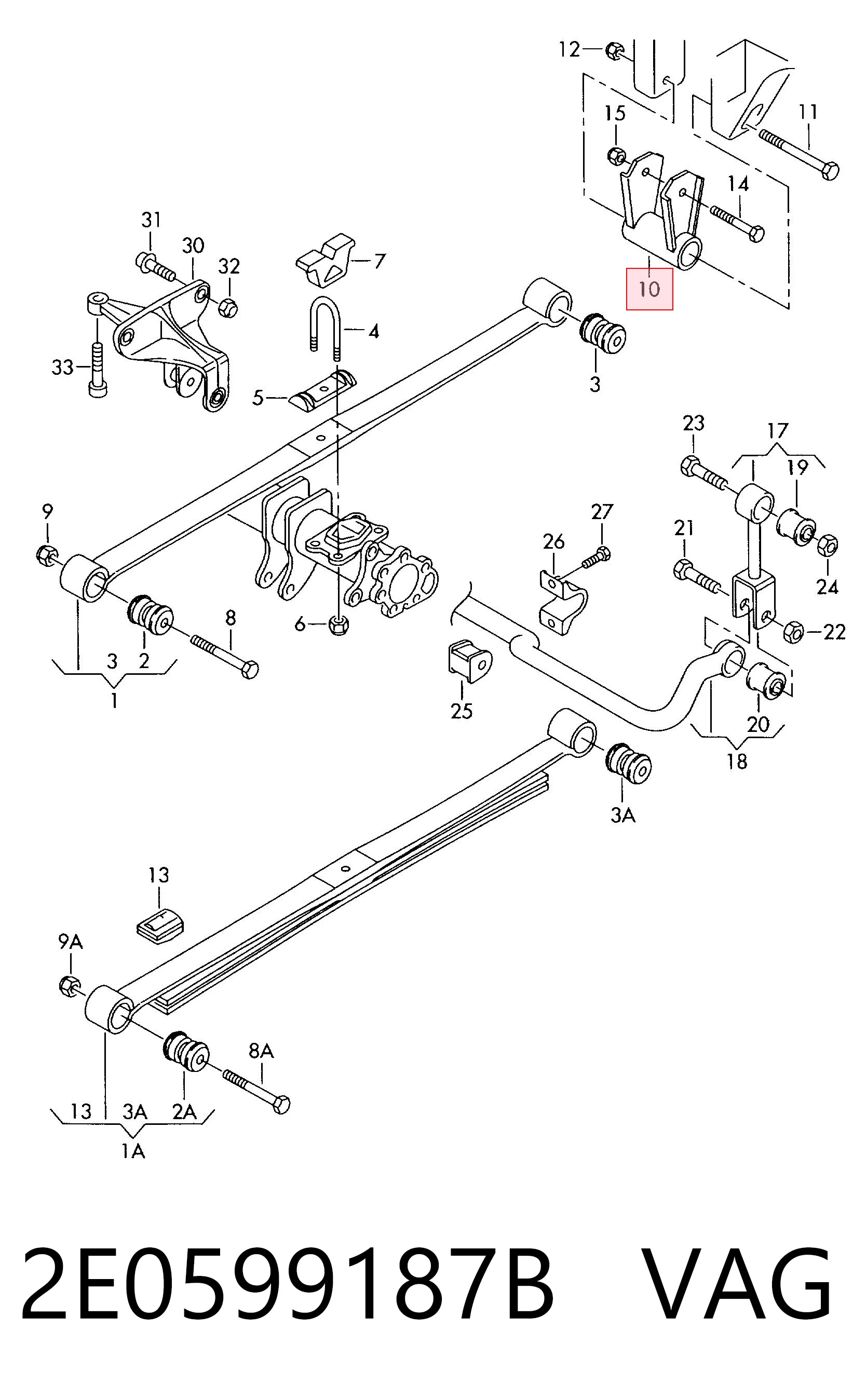 12
15
11
14
10
31
30
32
7
4
33
5
3
23
17
19
9
27
26
21
24
22
8
6
3
2
1
25
20
18
3A
13
9A
8A
13
3A
2A
1A

2E0599187B VAG