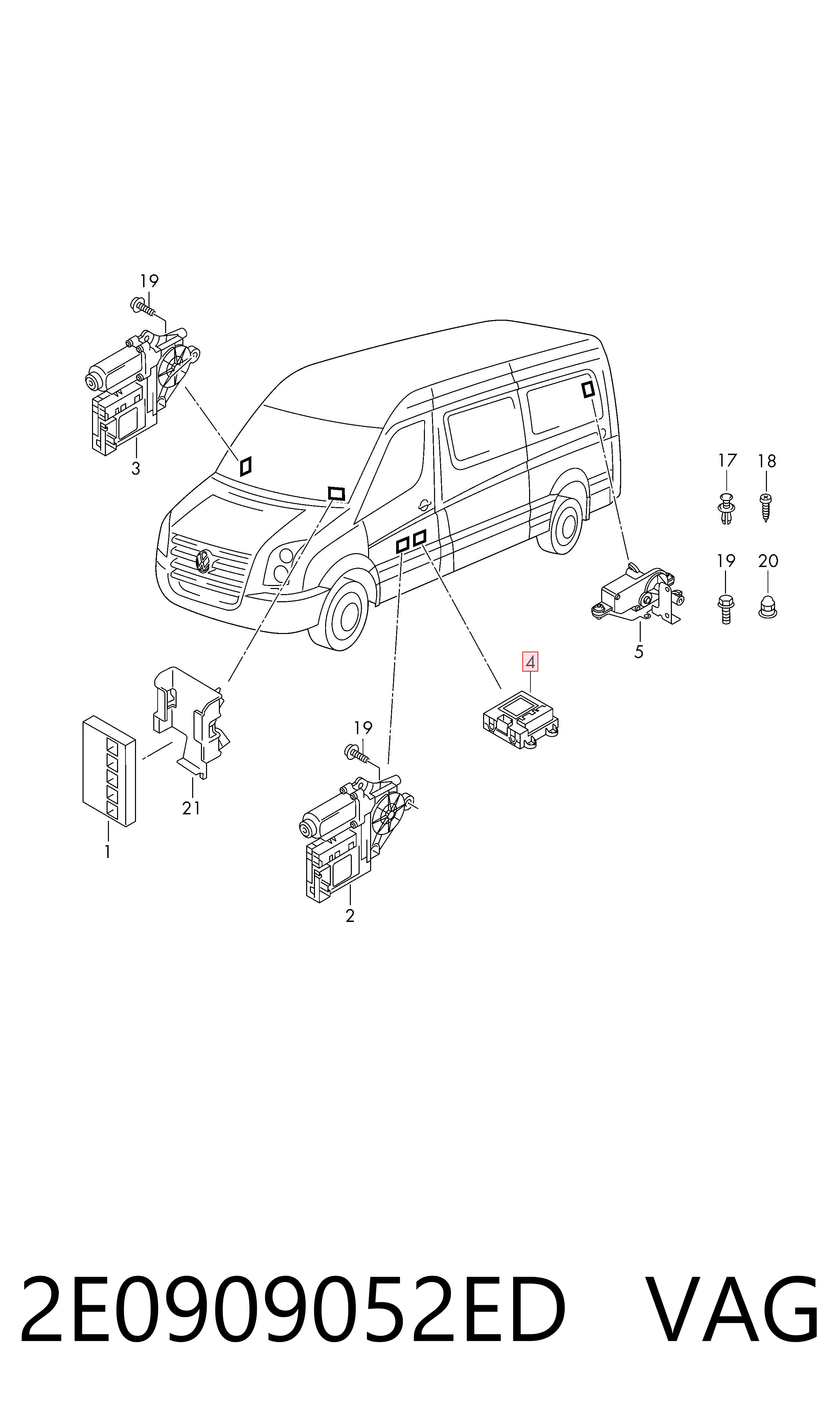 19
3
17
18
19
20
5
4
19
21
1
2
2E0909052ED VAG