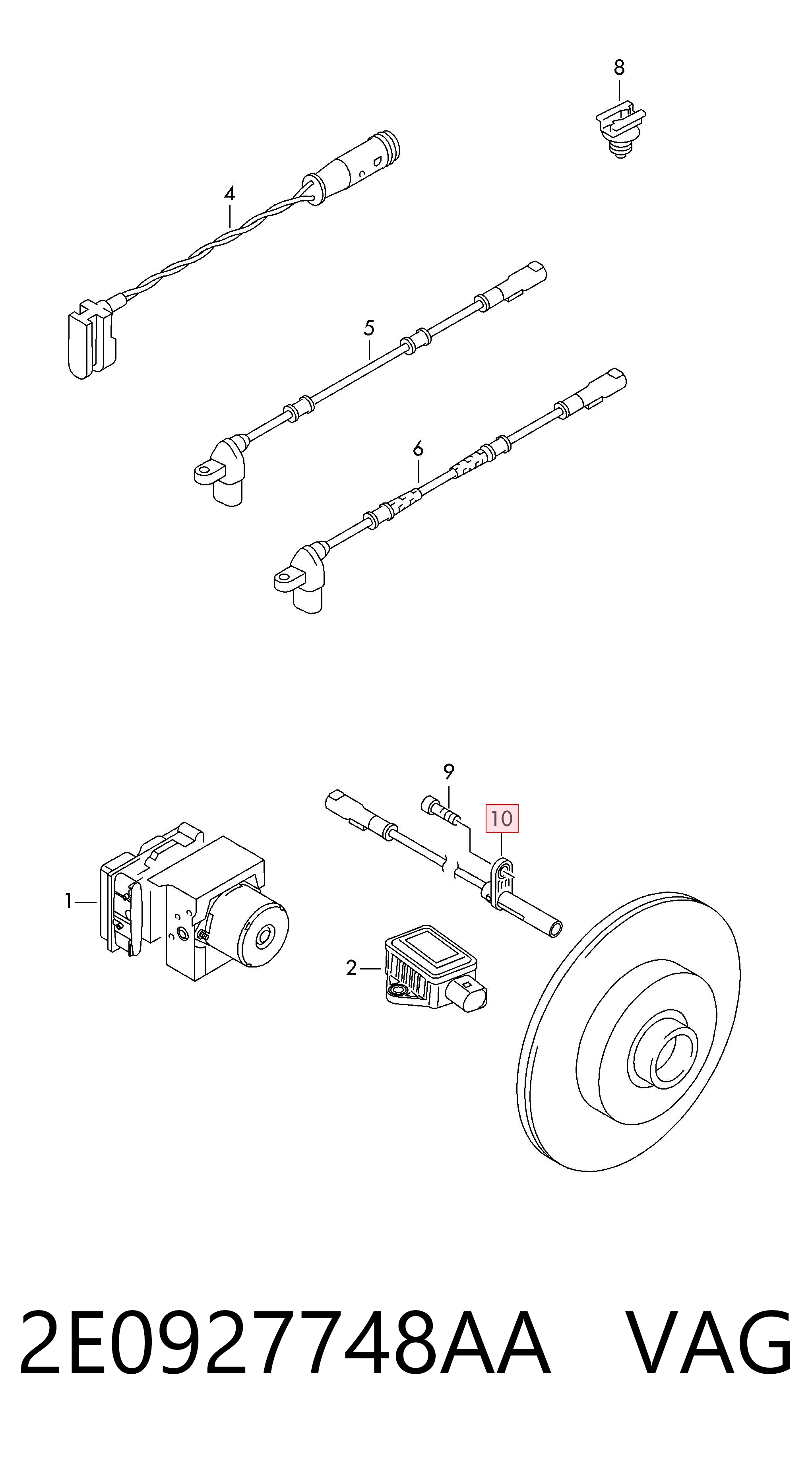 8
4
5
6
9
10
1
2
2E0927748AA VAG