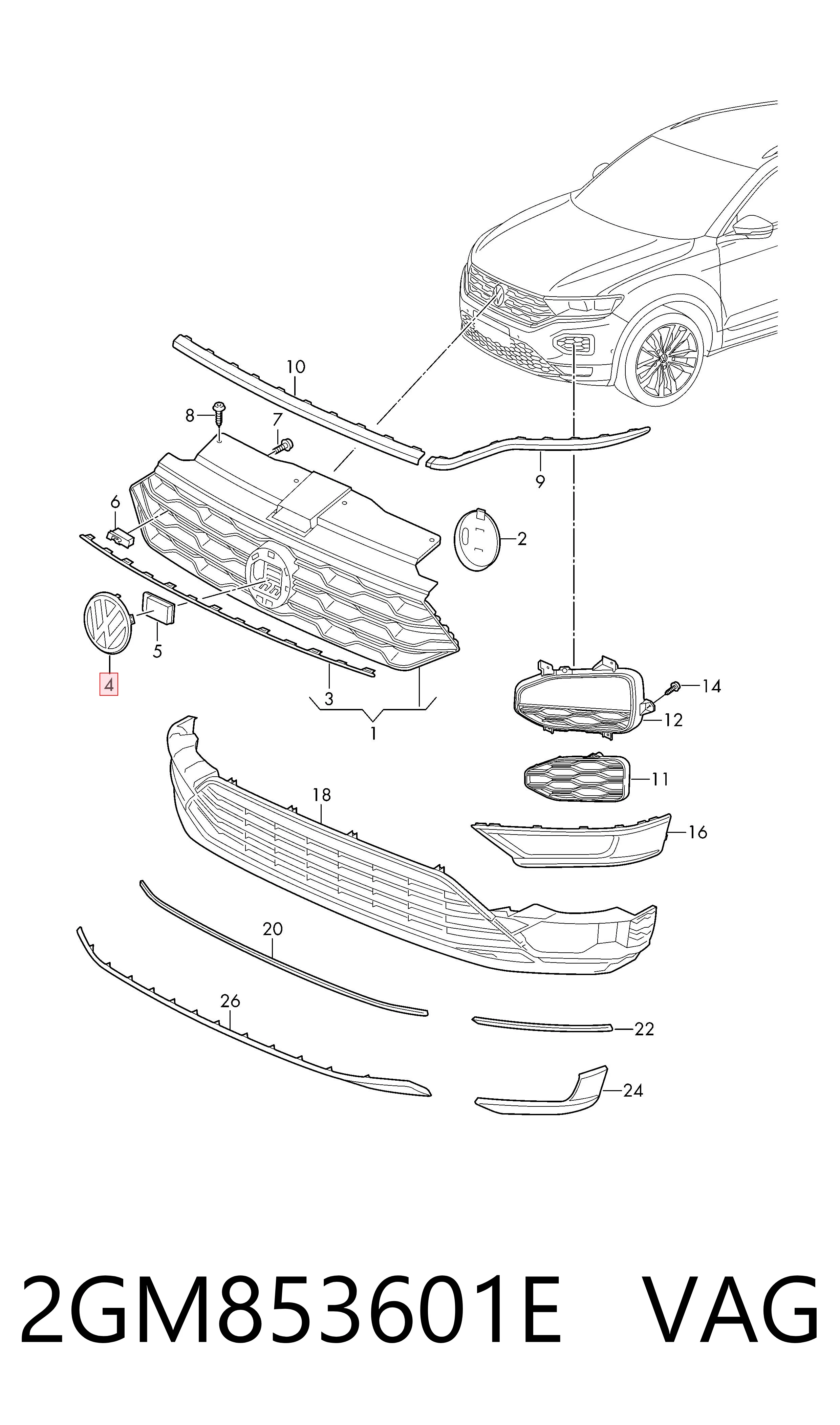 10
8
7
9
6
2
5
4
3
1
14
12
11
18
16
20
26
22
24

2GM853601E VAG