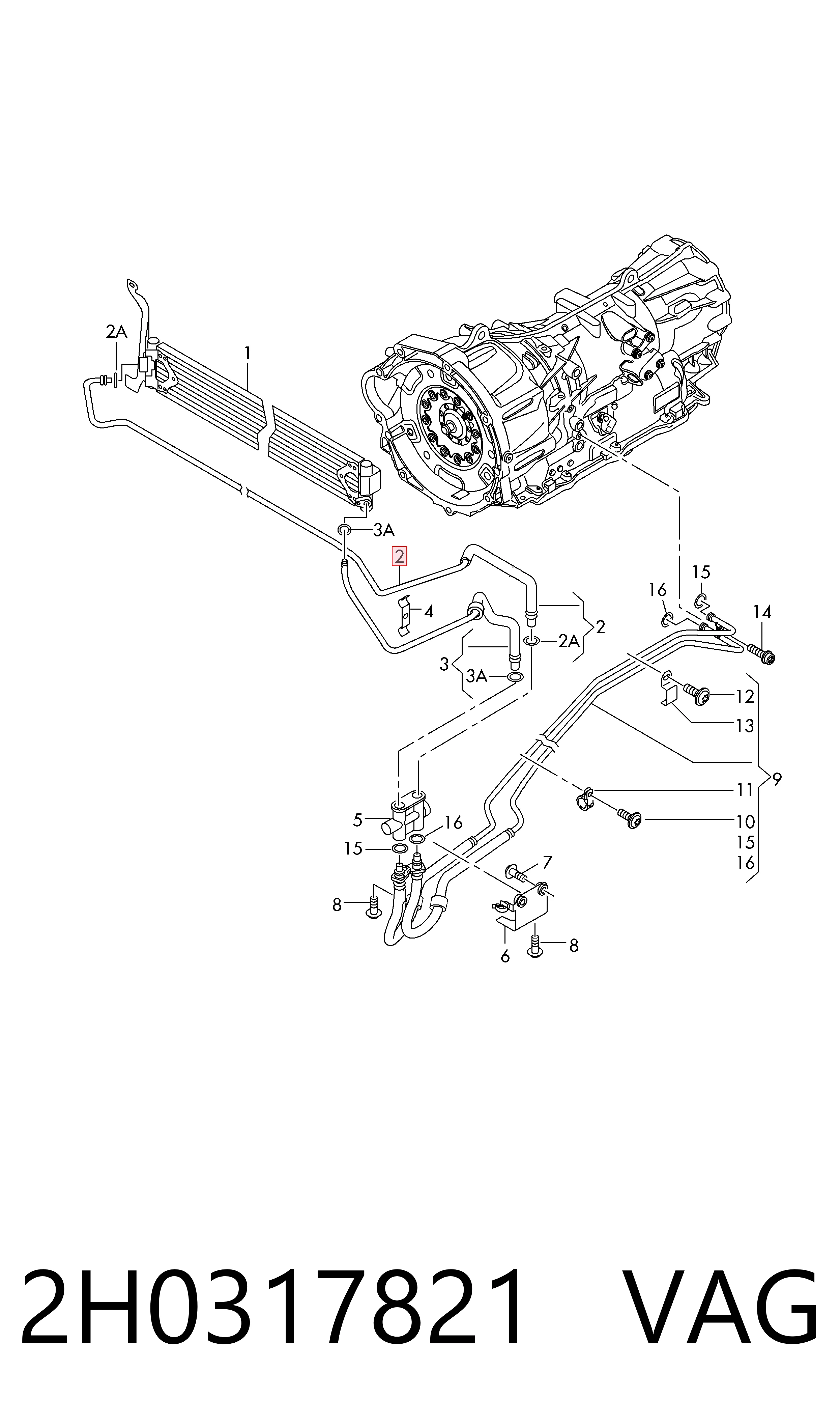 2A
1
3A
2
4
2
2A
3
3A
16
15
14
12
13
9
11
10
15
16
5
16
15
7
8
6
8

2H0317821 VAG