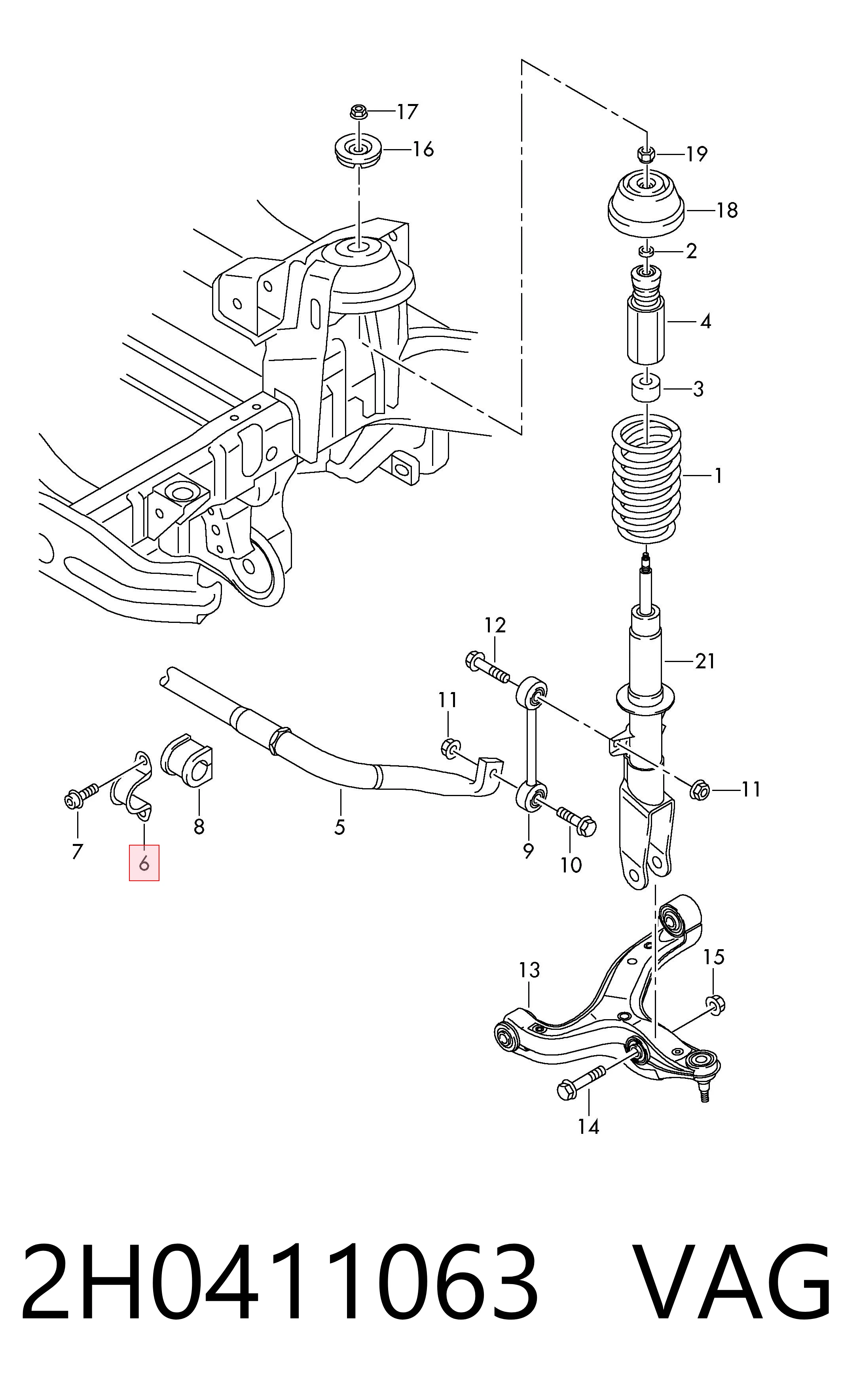 17
16
19
18
2
4
3
1
12
21
11
11
7
6
8
5
9
10
13
15
14

2H0411063 VAG