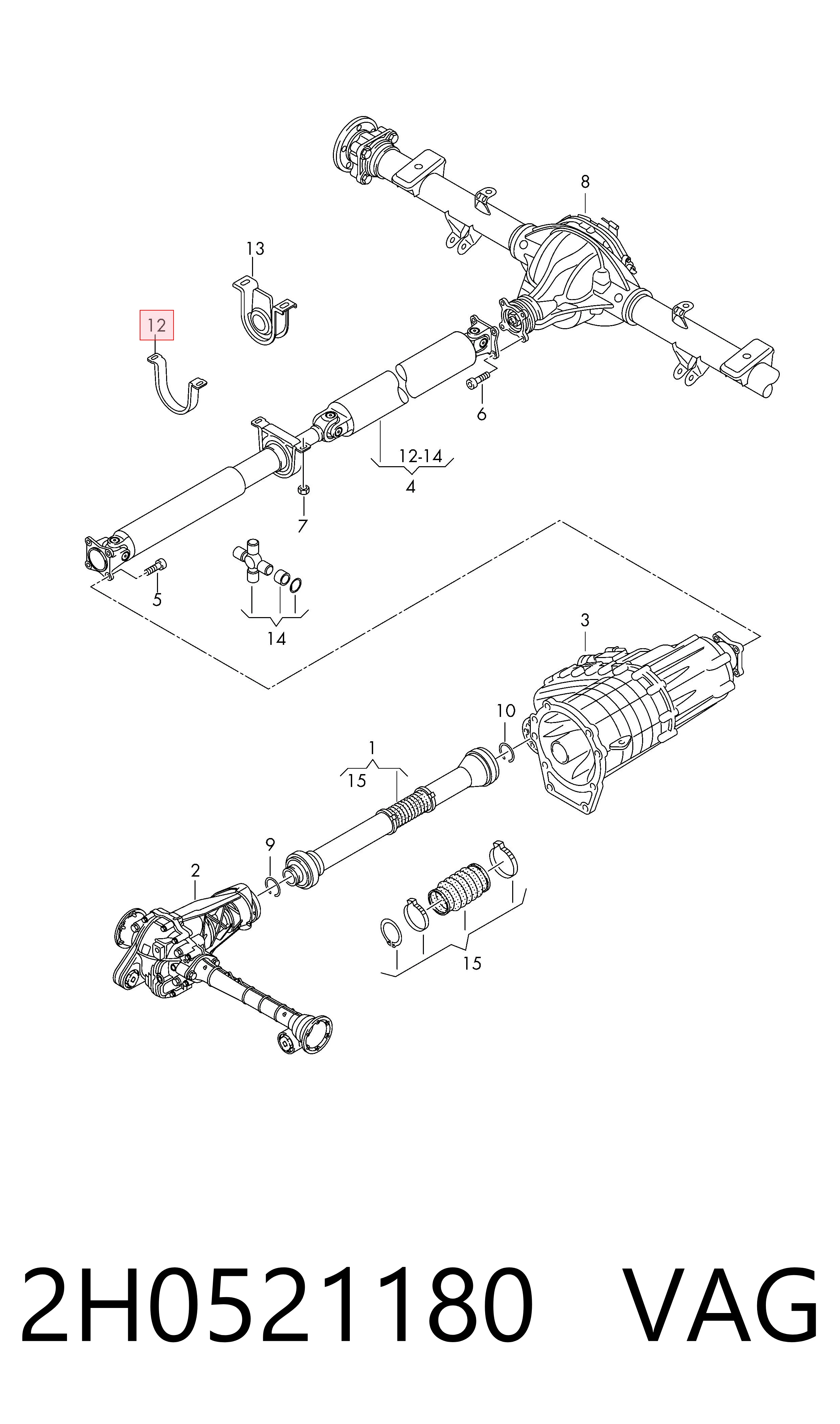 8
13
12
6
12-14
4
7
5
14
3
10
1
15
9
2
15

2H0521180 VAG