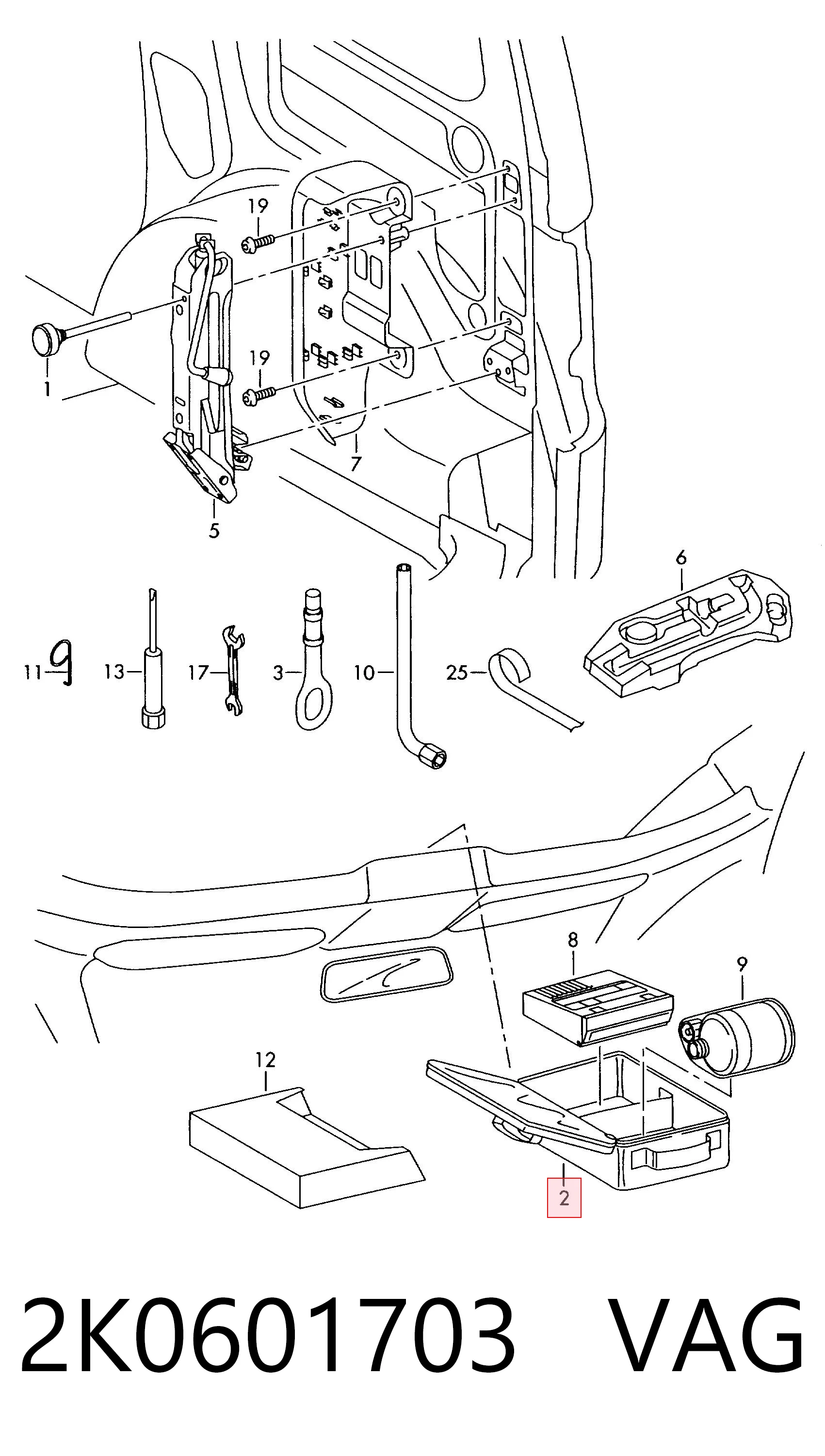 19
19
1
7
5
6
11
13
17
3
10
25
8
9
12
2
2K0601703 VAG