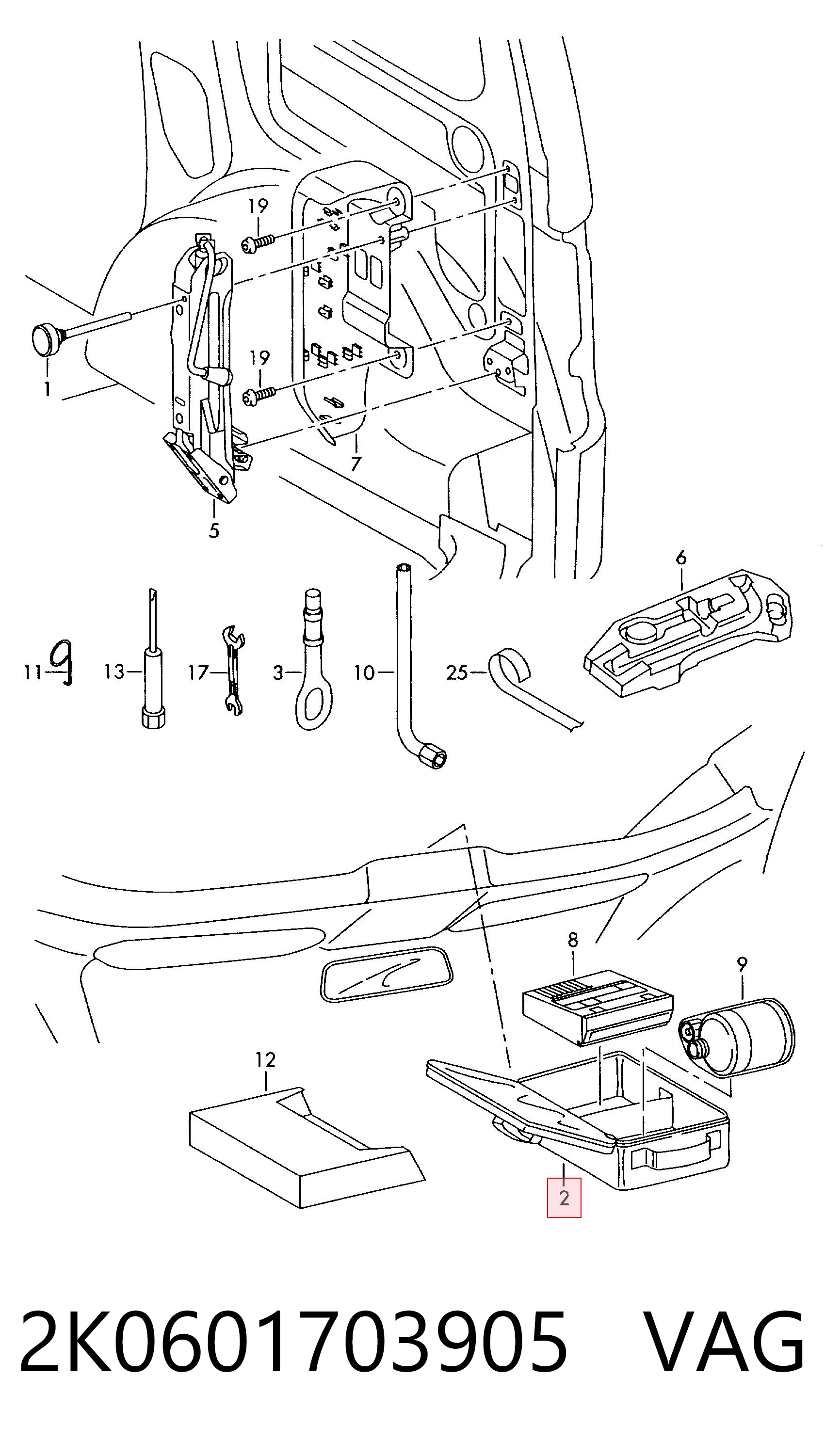 19
19
1
7
5
6
11
13
17
3
10
25
8
9
12
2

2K0601703905 VAG