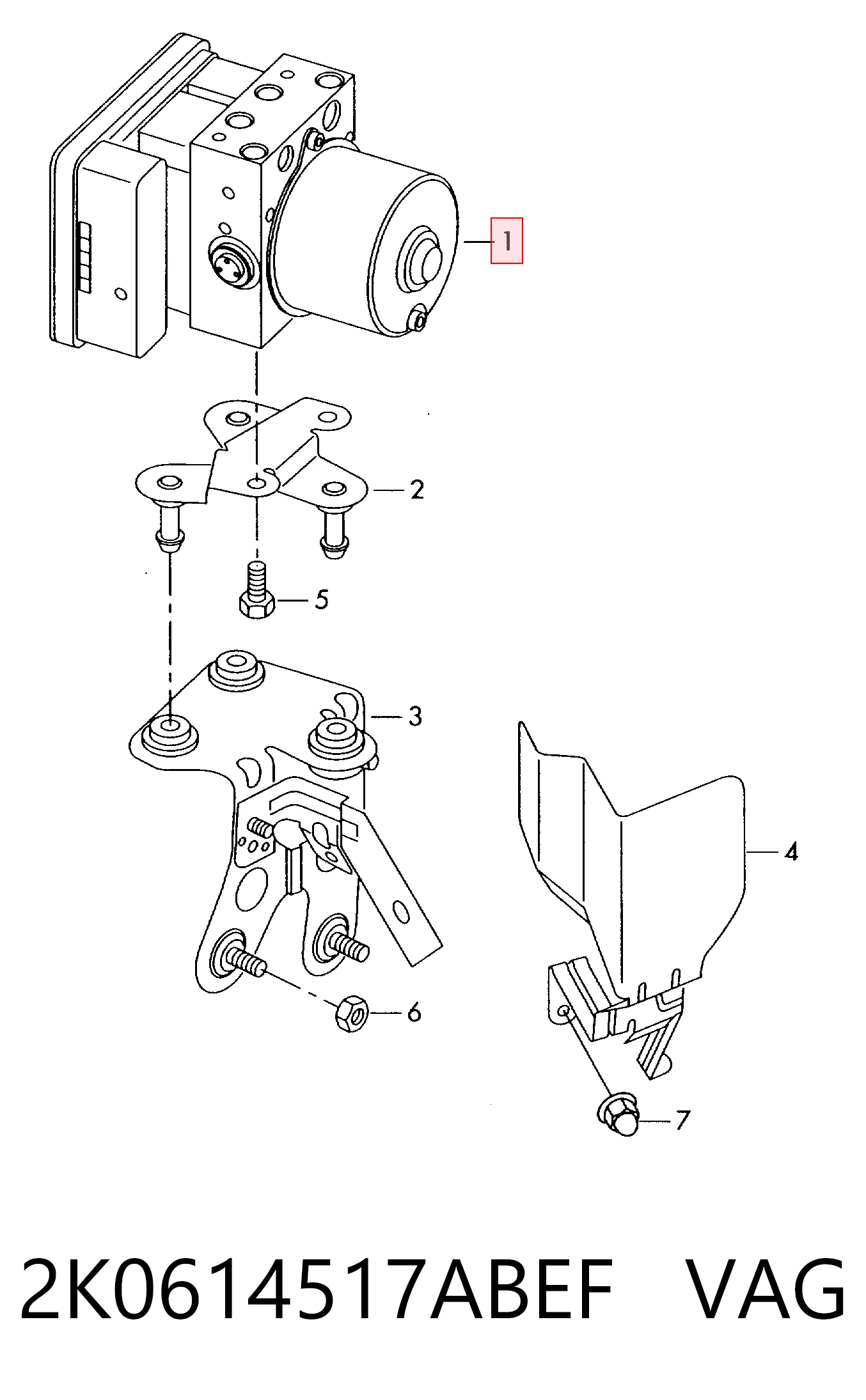 1
2
5
3
4
6
7
2K0614517ABEF VAG