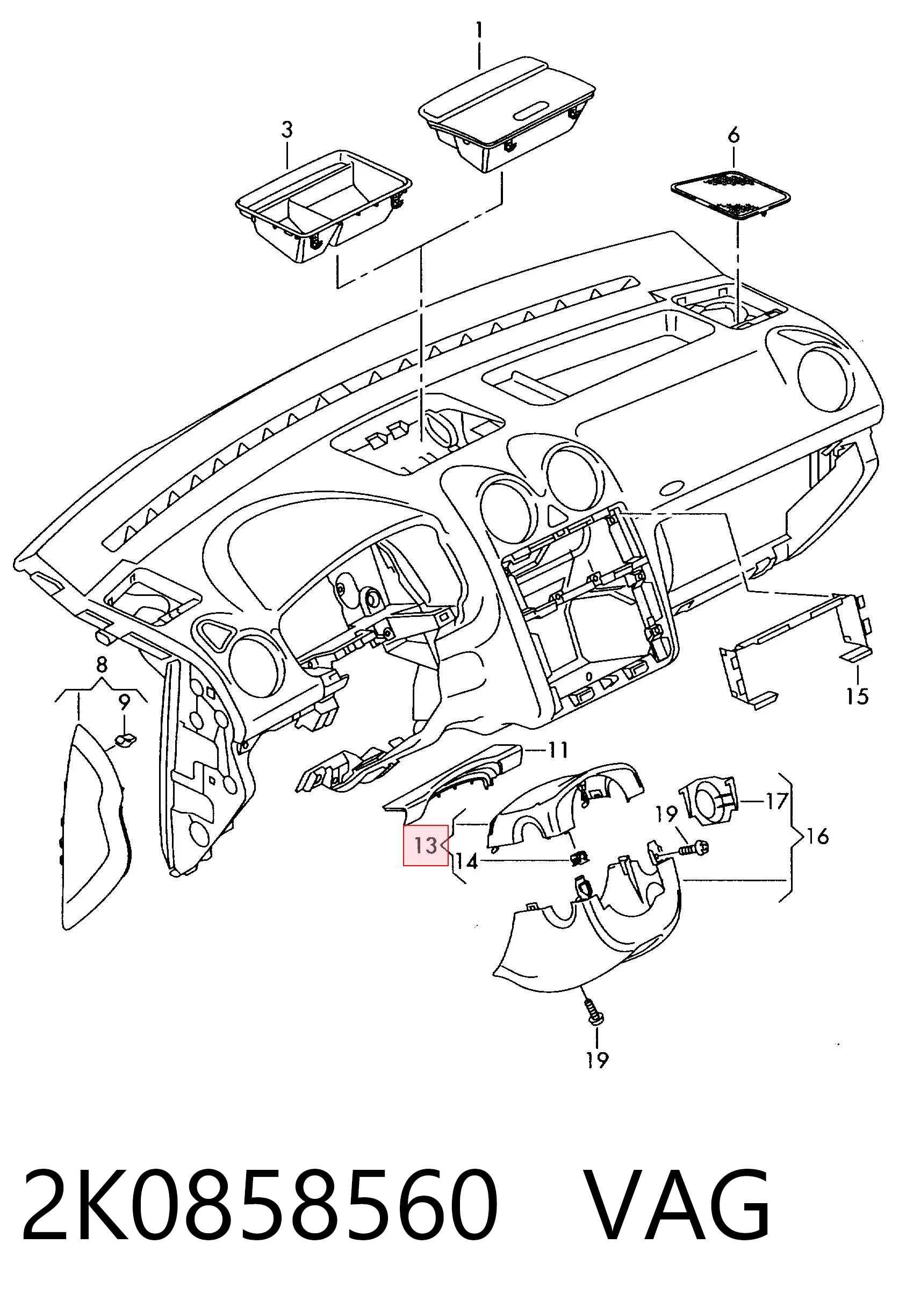 1
3
6
8
9
15
11
17
19
16
13
14
19

2K0858560 VAG