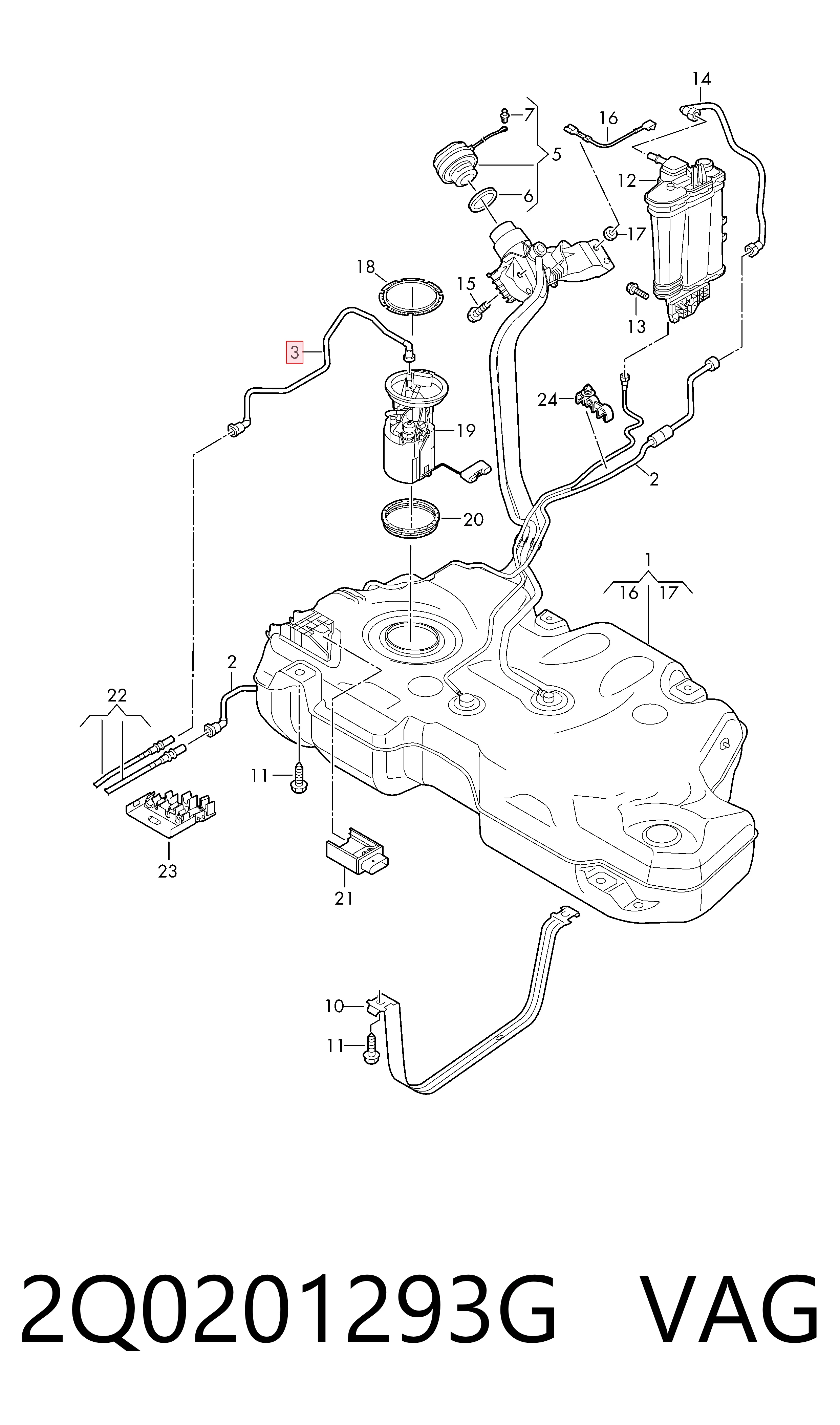 14
7
16
5
12
6
17
18
15
13
3
24
19
2
20
1
16 17
2
22
11
23
21
10
11

2Q0201293G VAG