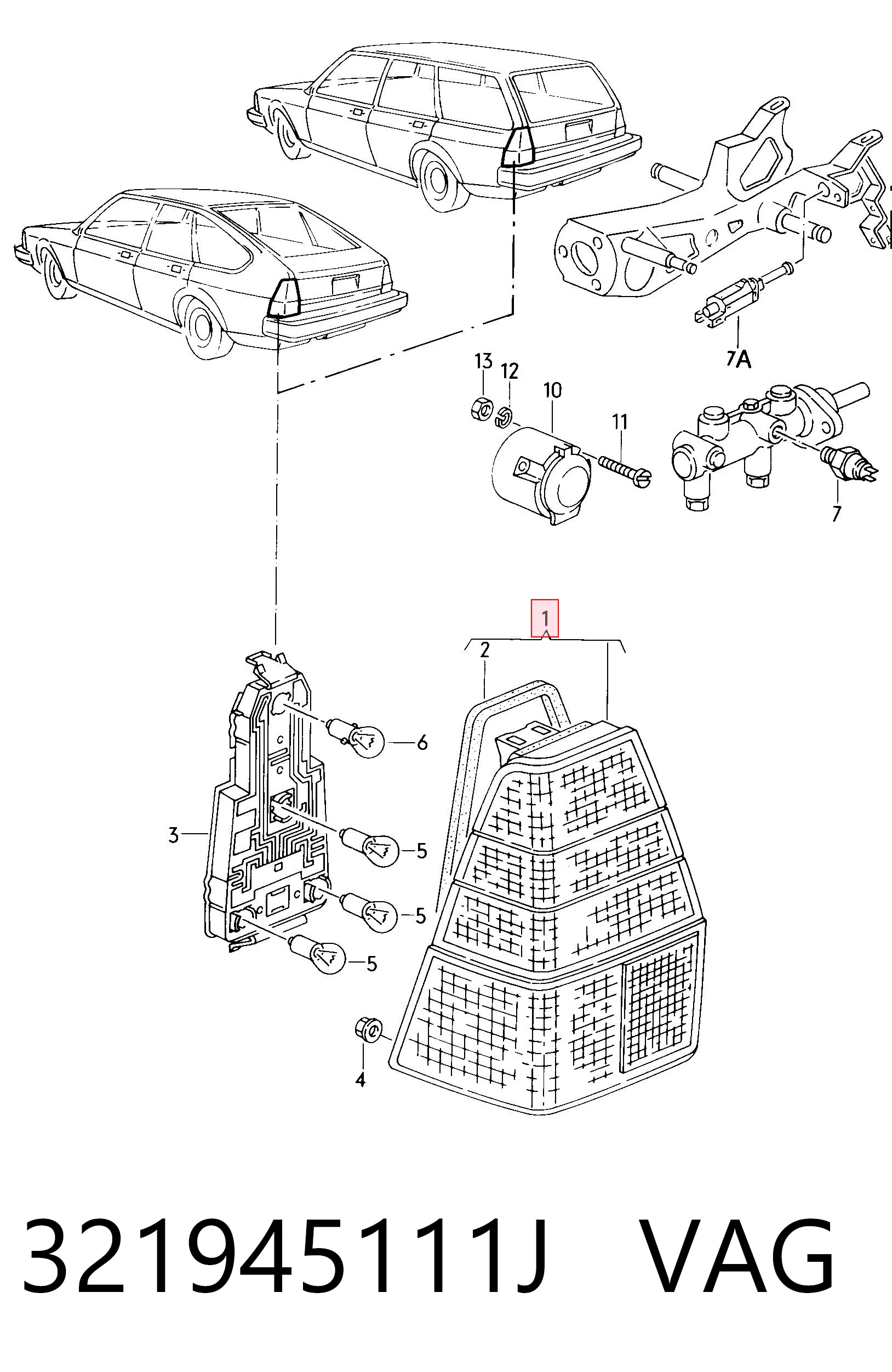 7A

13
12
10
11
7

1
2
6
3
5
5
5
4

321945111J VAG