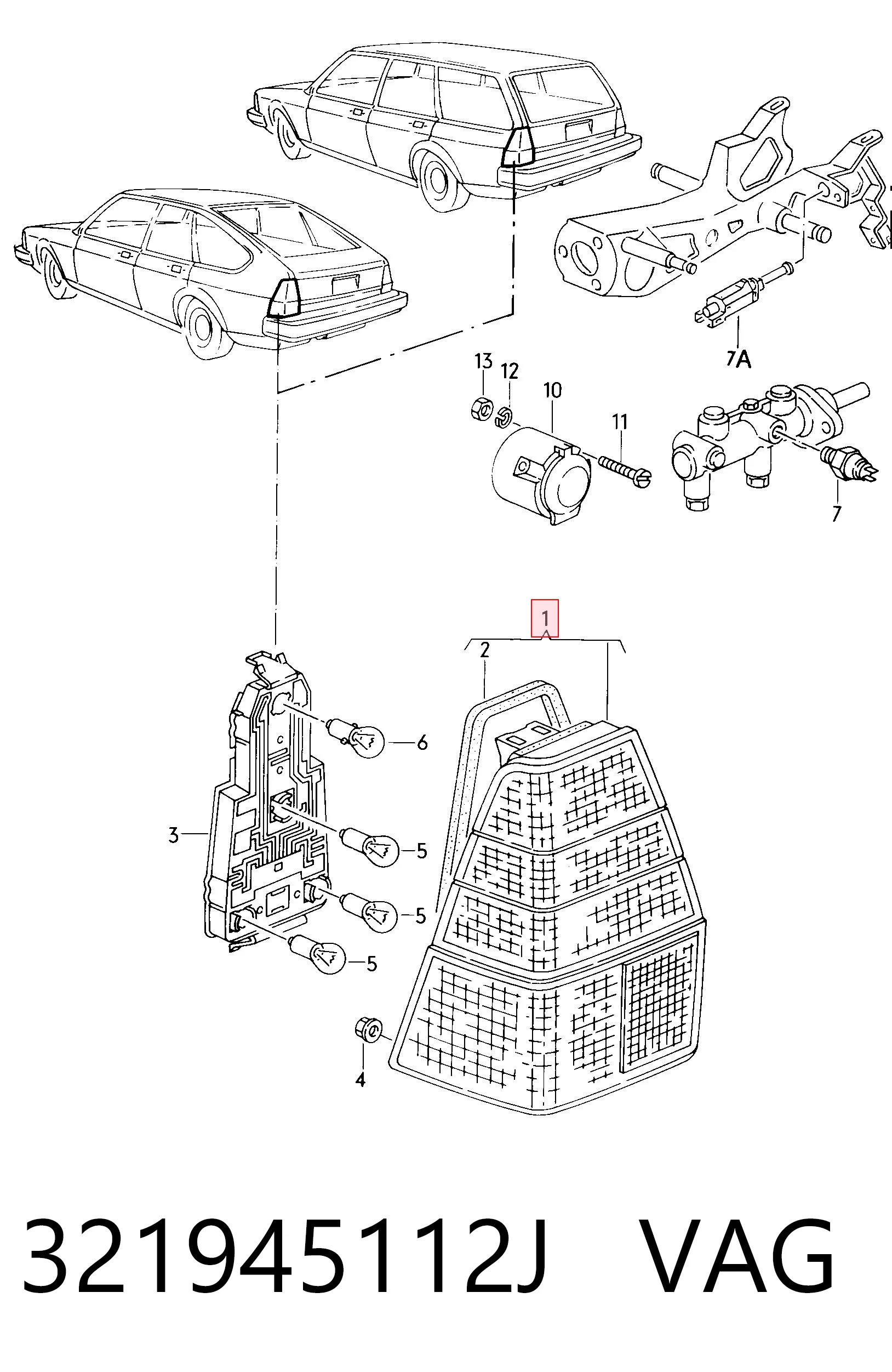 7A
13
12
10
11
7
1
2
6
3
5
5
5
4
321945112J VAG