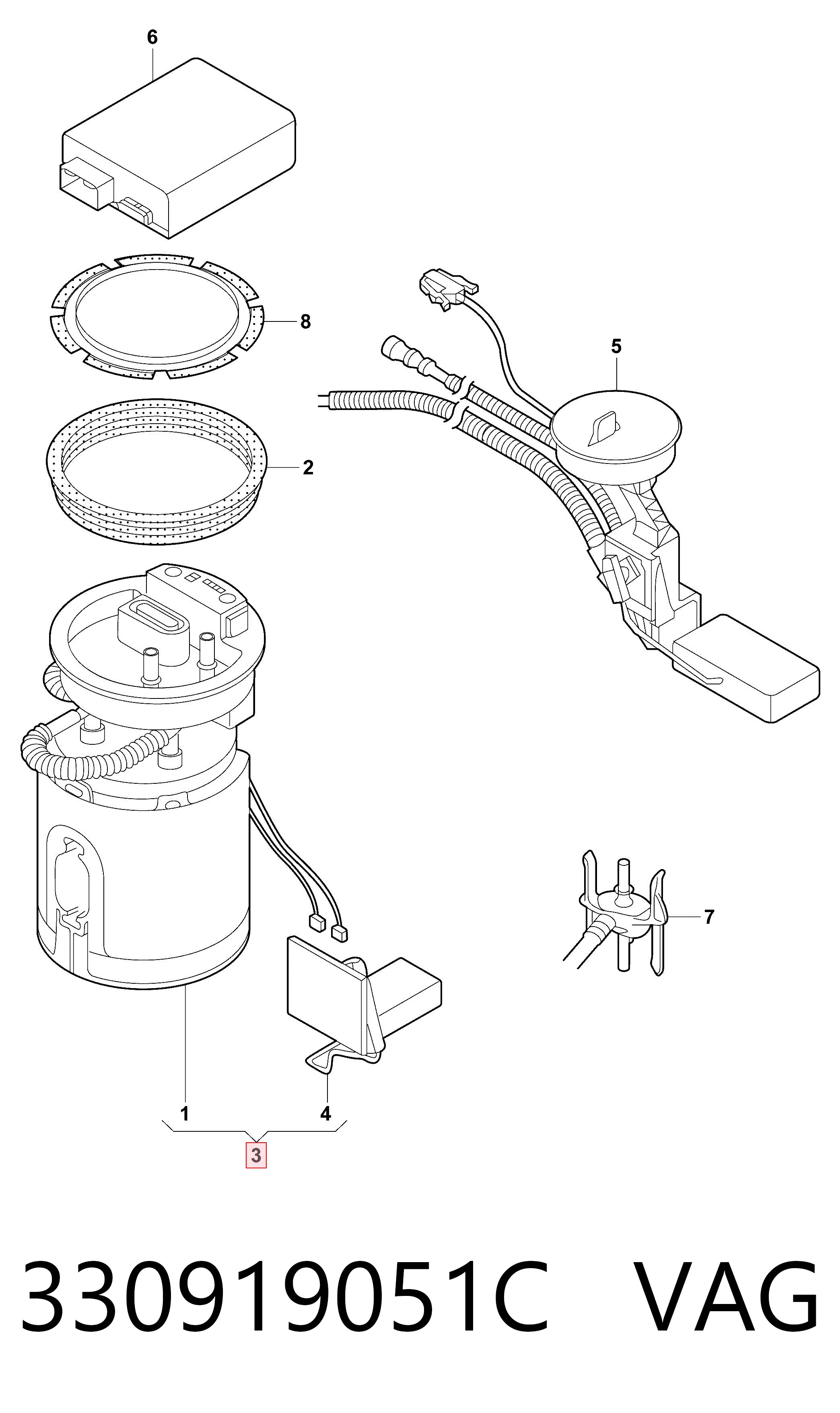 6

8

5

2

7

1

4

3

330919051C VAG