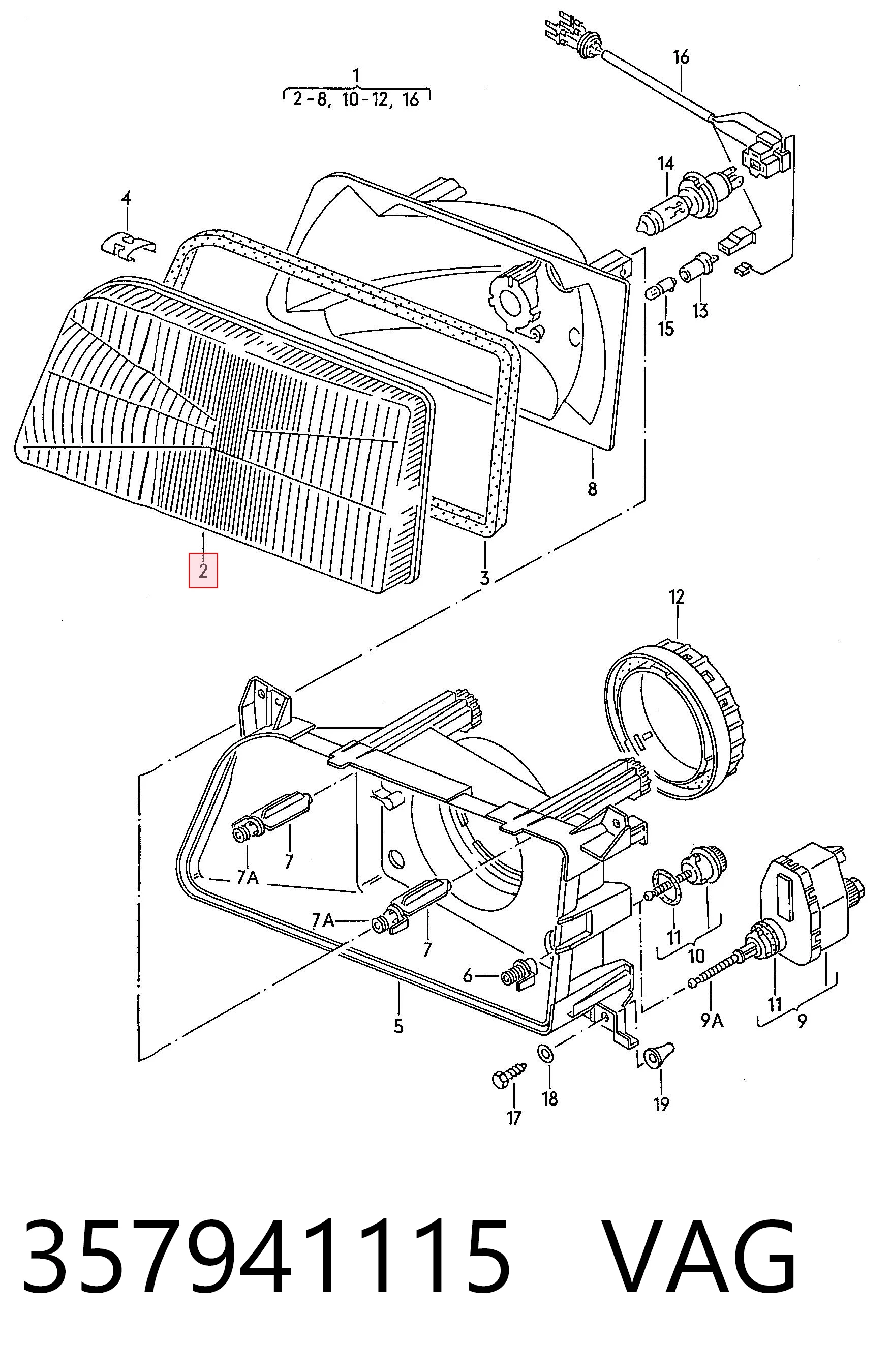 1
2 - 8, 10 - 12, 16

16

14

4

13

15

8

2

3

12

7

7A

7A

7

6

5

11

10

11

9A

9

17

18

19

357941115 VAG