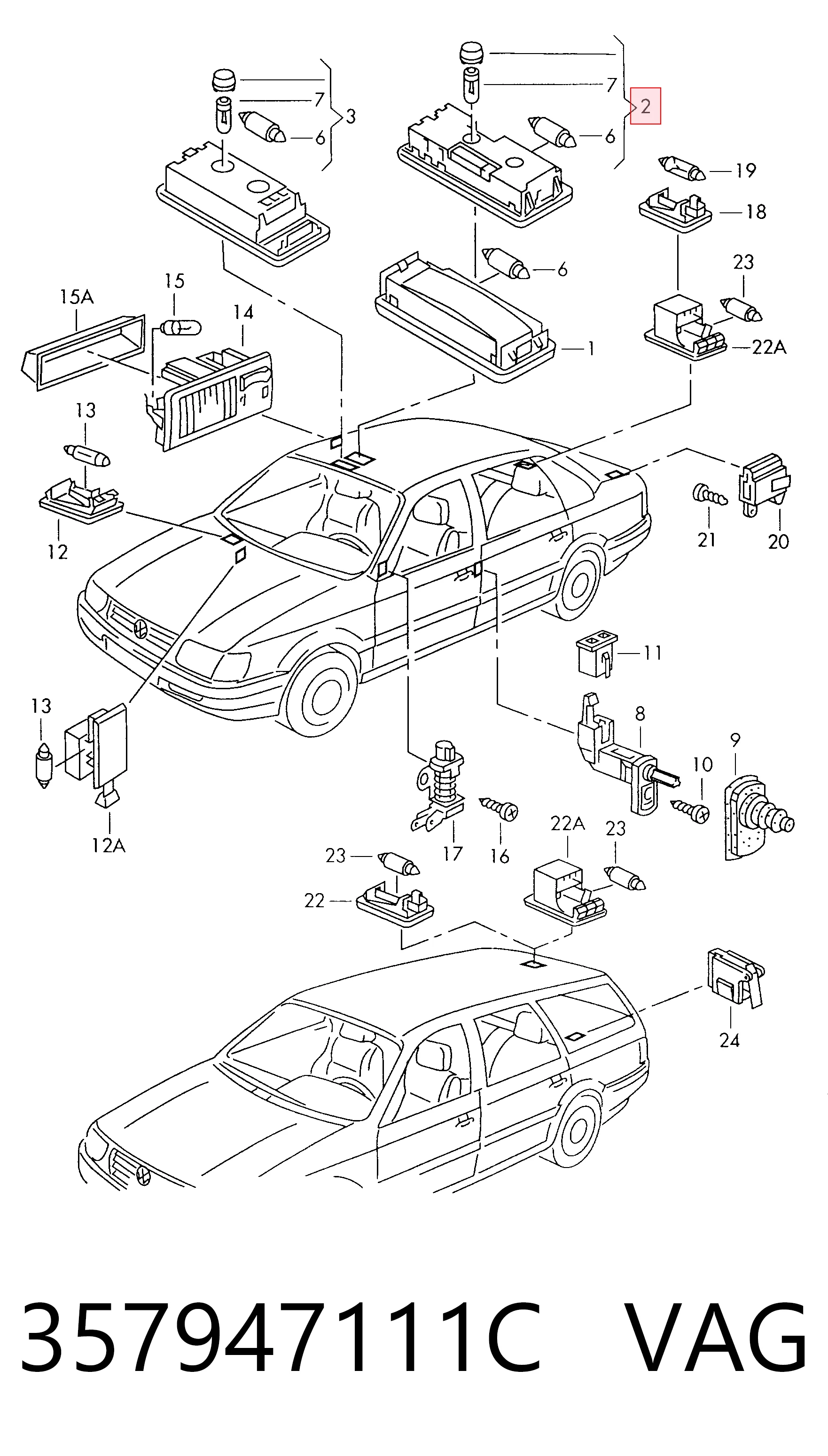 7
3
6
7
2
6
19
18
6
23
15
15A
14
1
22A
13
12
21
20
11
13
8
9
10
12A
17
16
22A
23
23
22
24

357947111C VAG