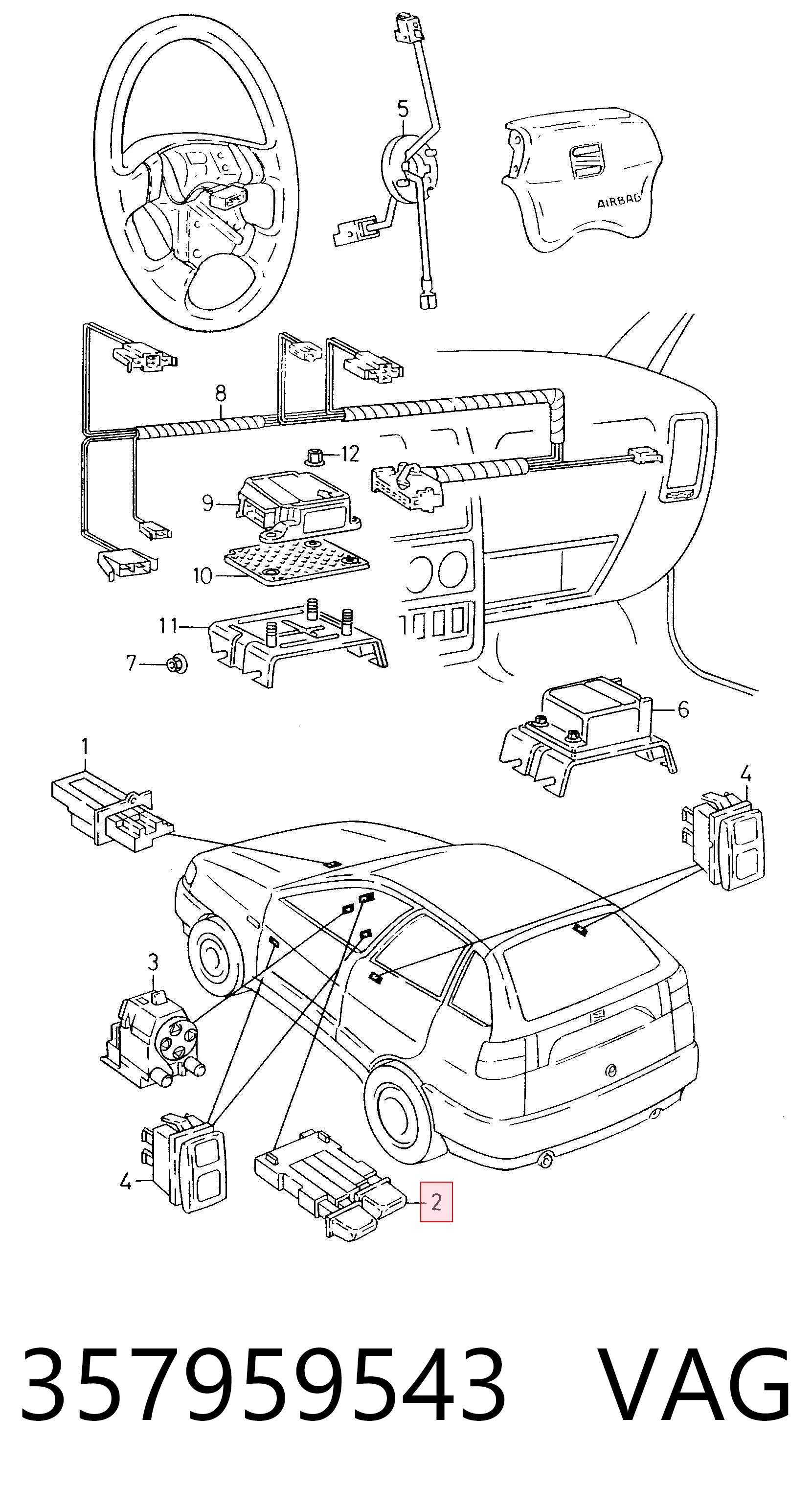 5
AIRBAG
8
12
9
10
11
7
6
1
4
3
4
2

357959543 VAG