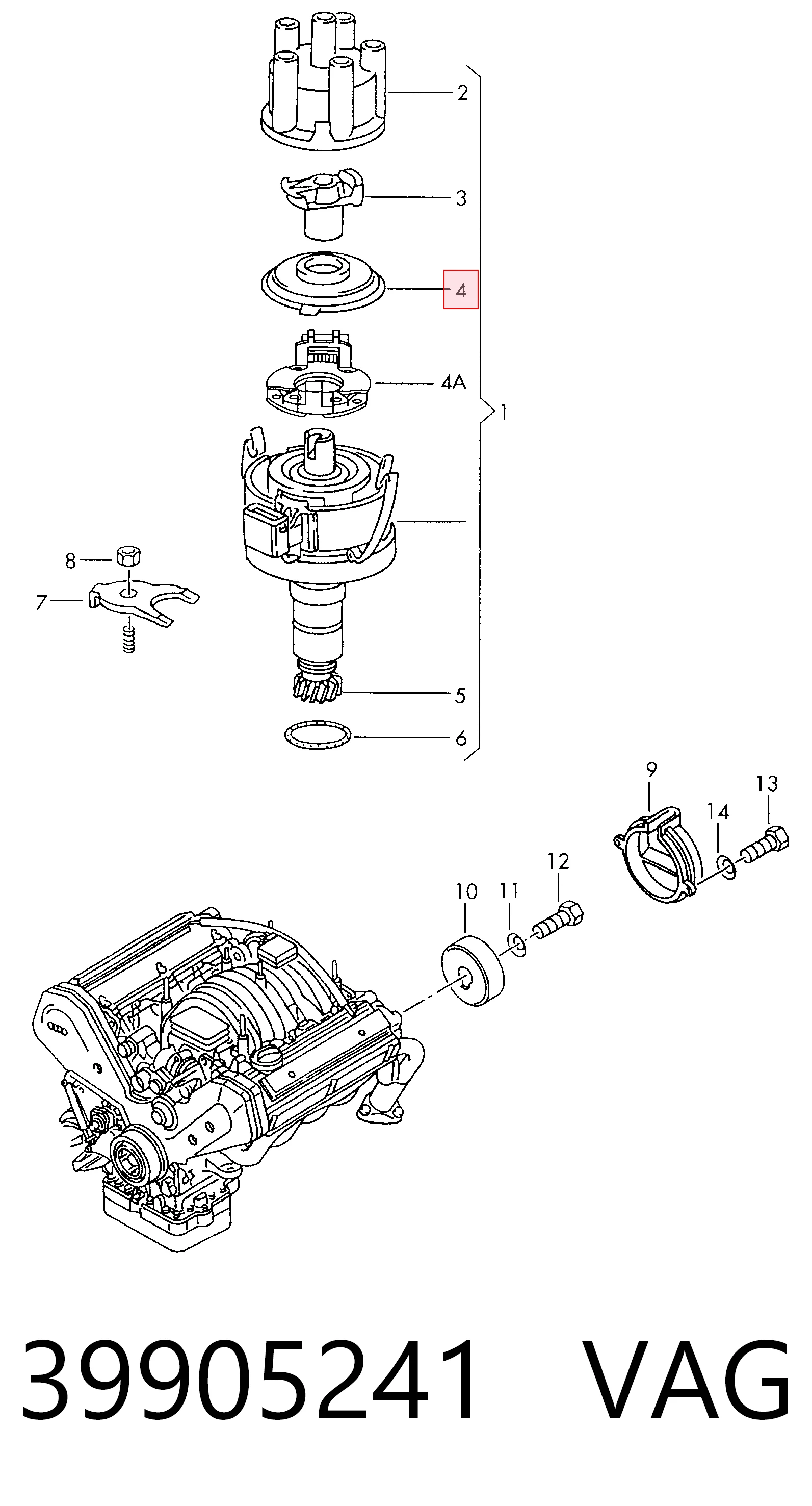 2
3
4
4A
1
8
7
5
6
9
13
14
12
10
11

39905241 VAG