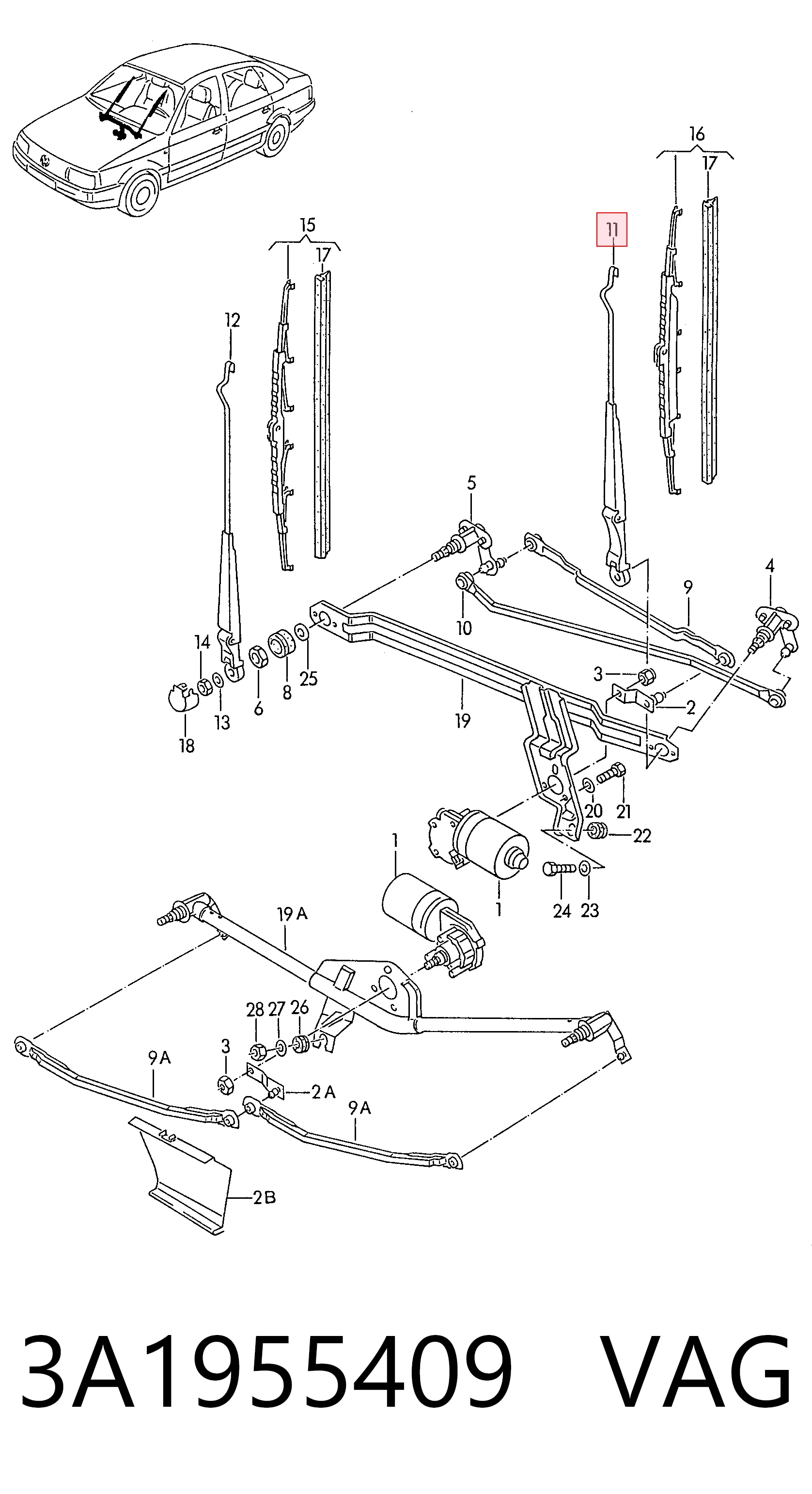 16
17
11
15
17
12
5
4
9
10
14
6
8
25
3
2
13
18
19
20
21
22
1
1
24
23
19 A
28
27
26
3
9 A
2 A
9 A
2 B

3A1955409 VAG