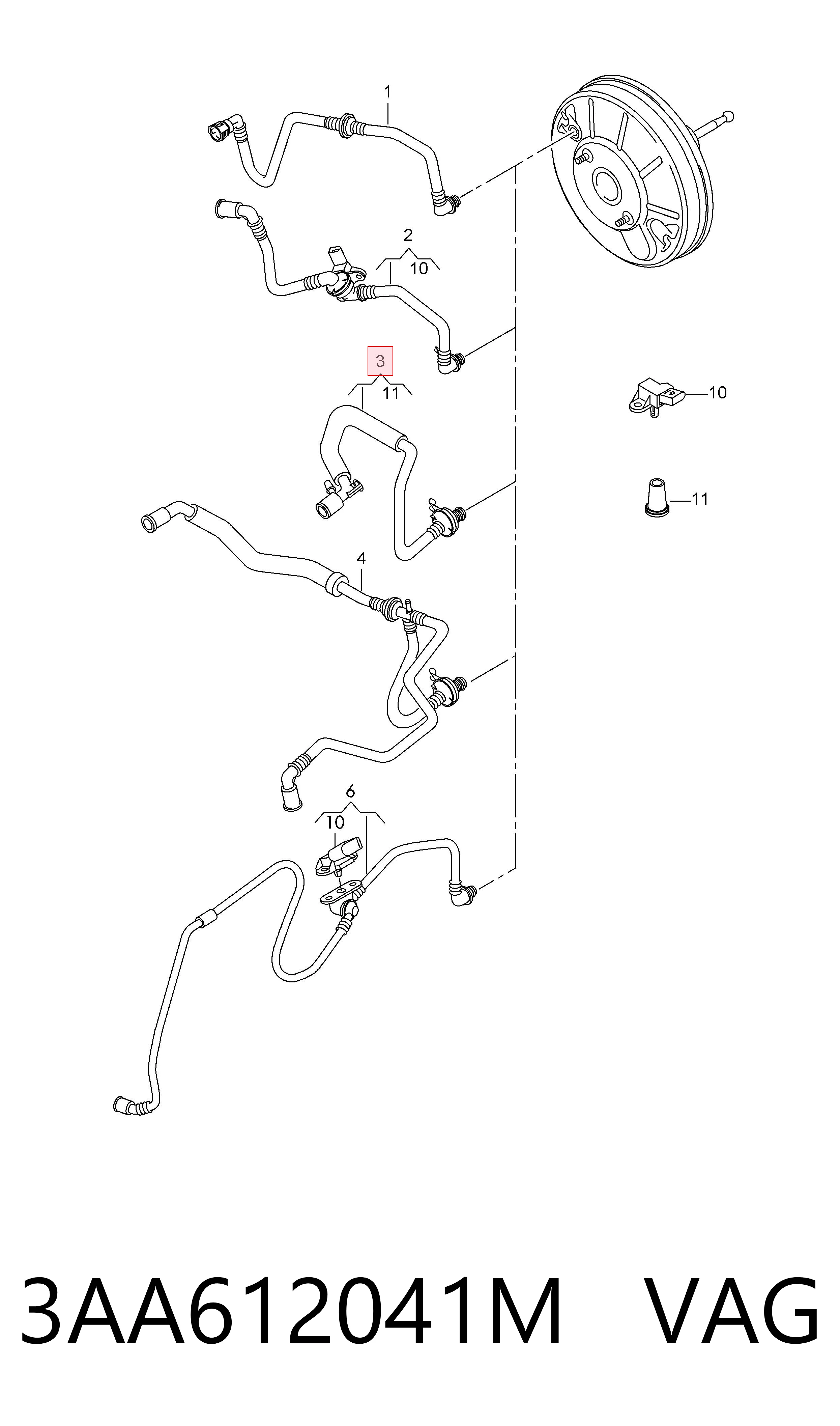 1

2

10

3

11

10

11

4

6

10

3AA612041M VAG